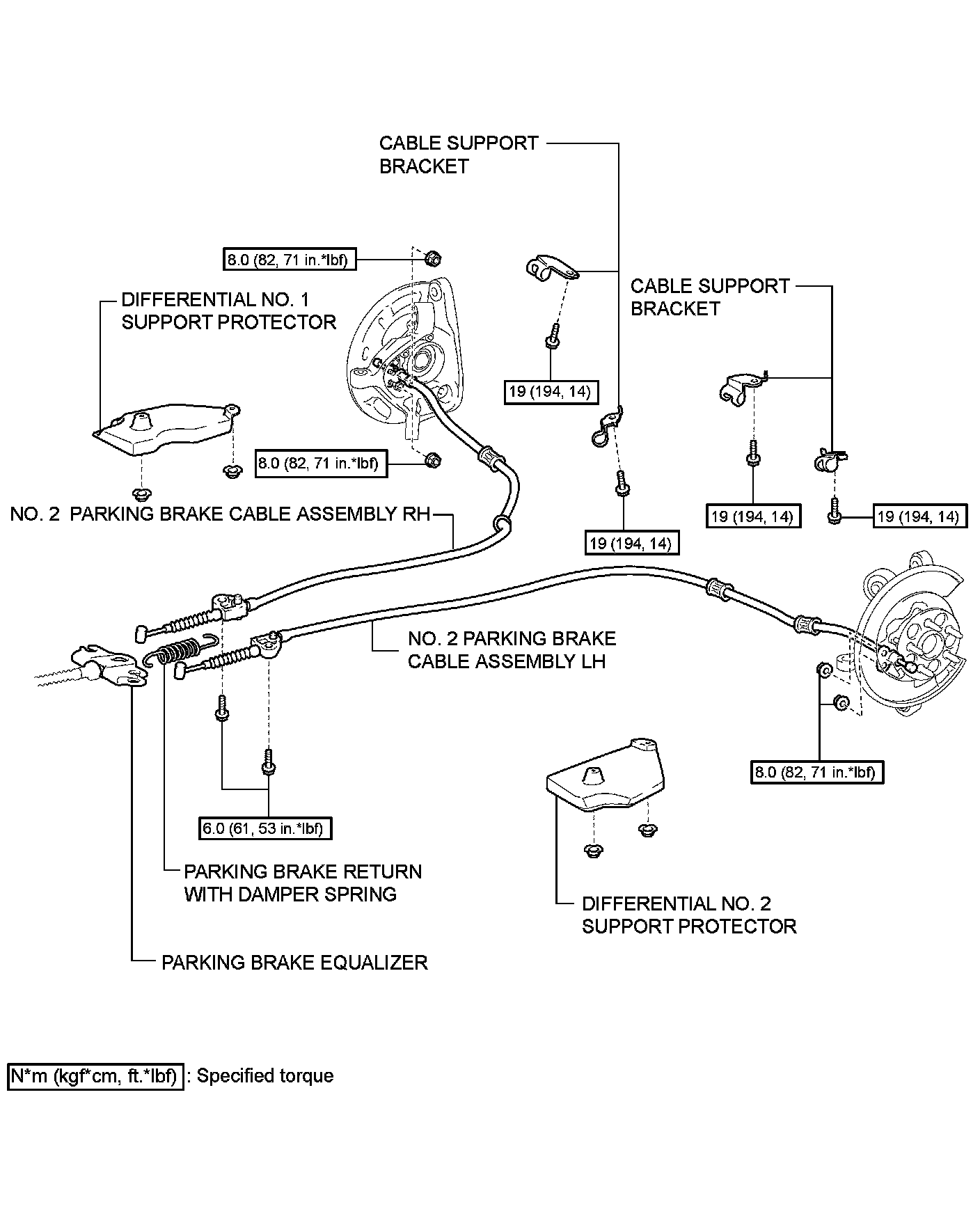 CABLE SUPPORT BRACKET

8.0 (82, 71 in.*lbf)

DIFFERENTIAL NO. 1 SUPPORT PROTECTOR

CABLE SUPPORT BRACKET

19 (194, 14)

8.0 (82, 71 in.*lbf)

NO. 2 PARKING BRAKE CABLE ASSEMBLY RH

19 (194, 14)

19 (194, 14)

19 (194, 14)

NO. 2 PARKING BRAKE CABLE ASSEMBLY LH

8.0 (82, 71 in.*lbf)

6.0 (61, 53 in.*lbf)

PARKING BRAKE RETURN WITH DAMPER SPRING

DIFFERENTIAL NO. 2 SUPPORT PROTECTOR

PARKING BRAKE EQUALIZER

N*m (kgf*cm, ft.*lbf) : Specified torque