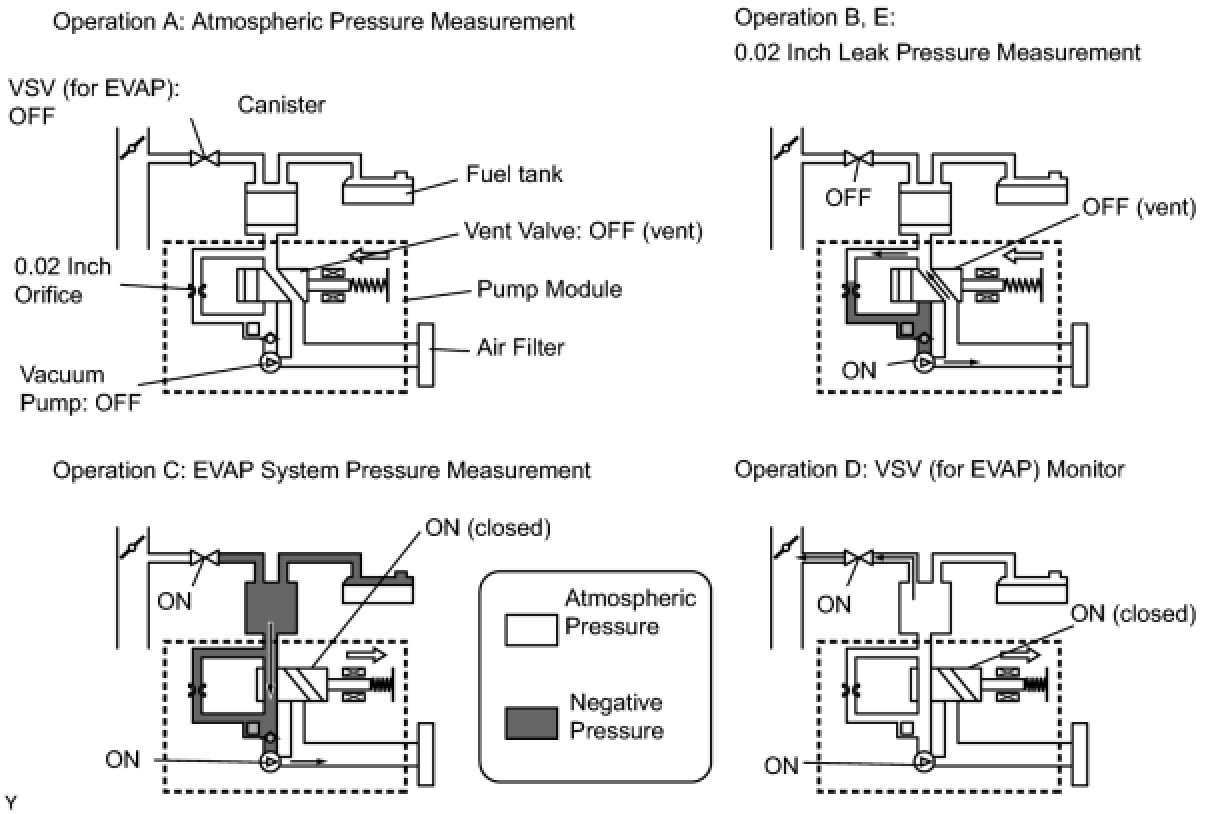 Operation A: Atmospheric Pressure Measurement

VSV (for EVAP): OFF

Canister

Fuel tank

Vent Valve: OFF (vent)

0.02 Inch Orifice

Pump Module

Air Filter

Vacuum Pump: OFF

Operation B, E:
0.02 Inch Leak Pressure Measurement

OFF

OFF (vent)

ON

Operation C: EVAP System Pressure Measurement

ON (closed)

ON

ON

Atmospheric Pressure

Negative Pressure

Operation D: VSV (for EVAP) Monitor

ON

ON (closed)

ON

Y