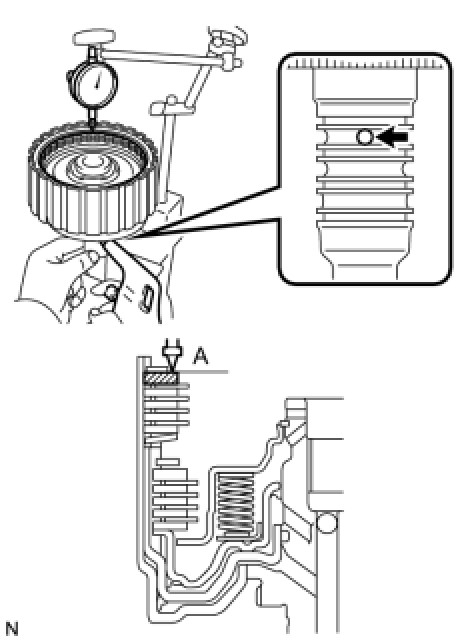 A

N