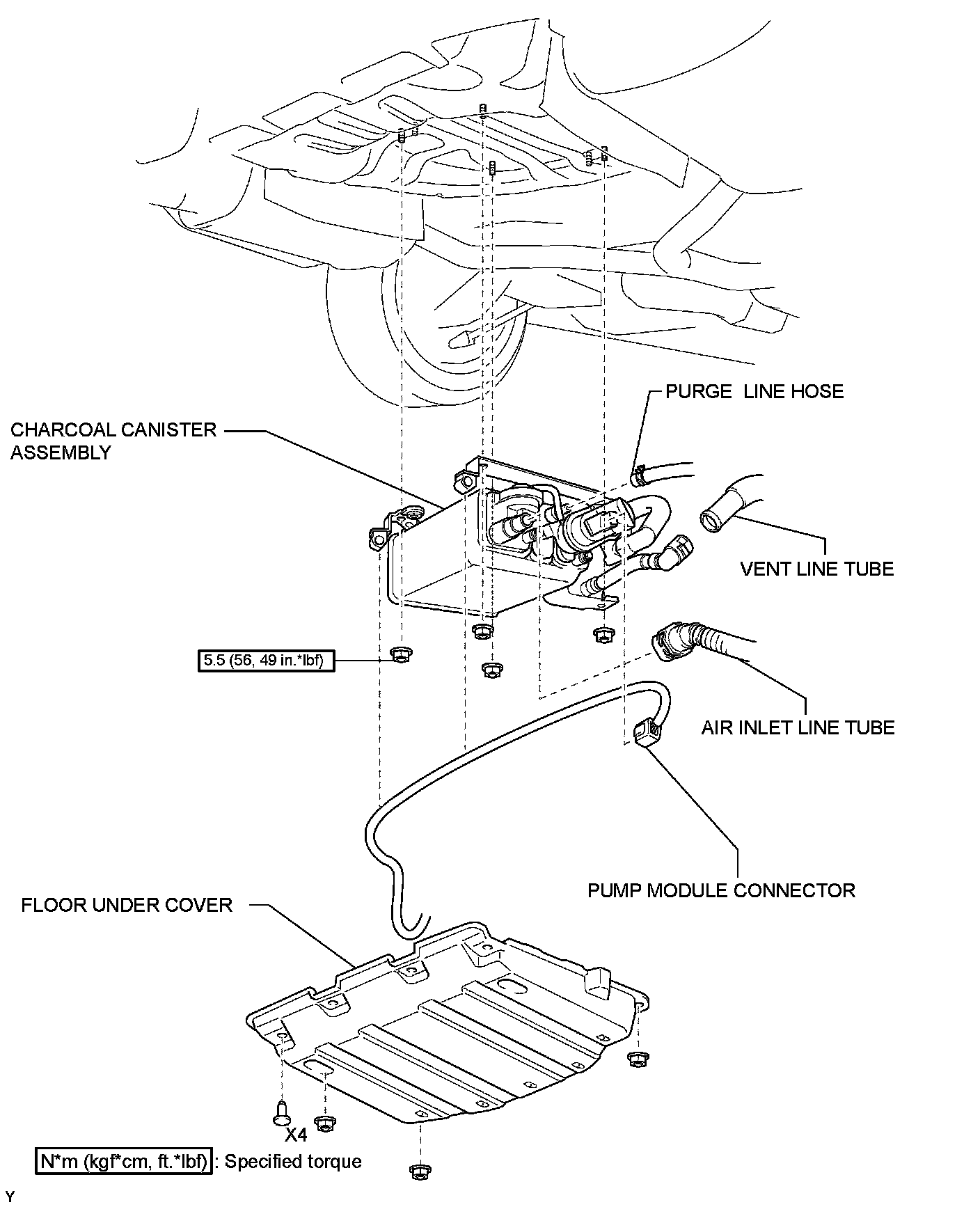 PURGE LINE HOSE

CHARCOAL CANISTER ASSEMBLY

VENT LINE TUBE

5.5 (56, 49 in.*lbf)

AIR INLET LINE TUBE

PUMP MODULE CONNECTOR

FLOOR UNDER COVER

X4

N*m (kgf*cm, ft.*lbf) : Specified torque

Y