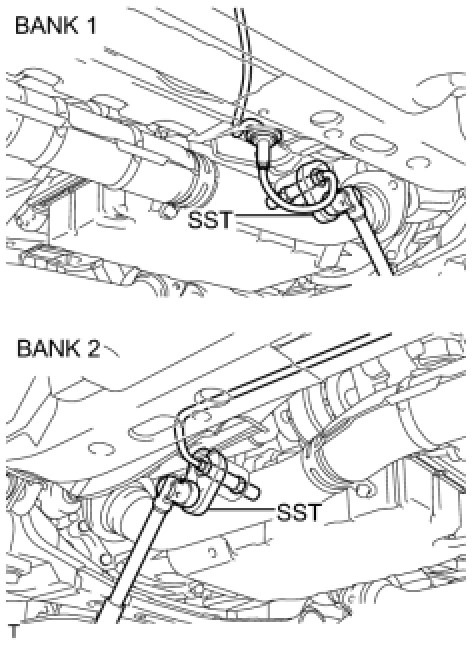 BANK 1

SST

BANK 2

SST

T