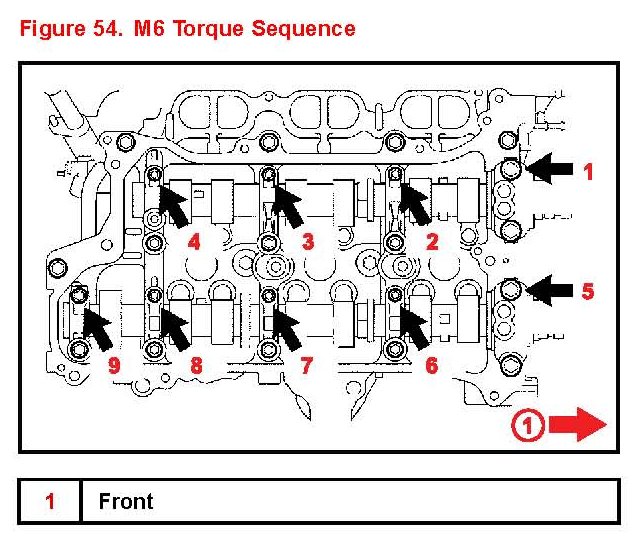 Figure 54. M6 Torque Sequence

1
4
3
2
5
9
8
7
6
①

| 1 | Front |
|---|---|