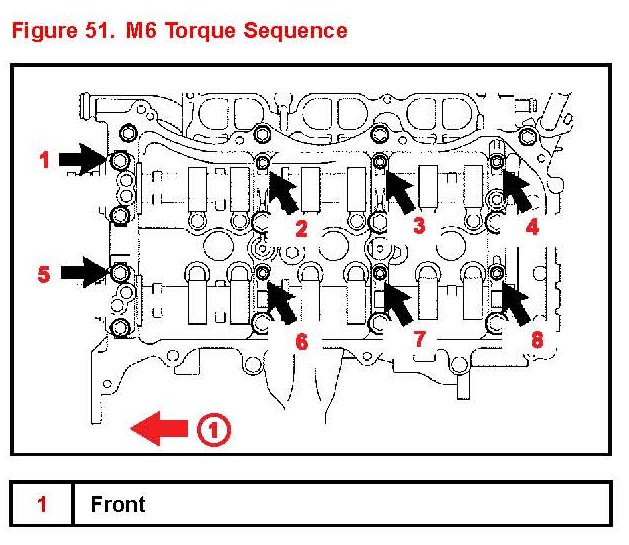 Figure 51. M6 Torque Sequence

1
2
3
4
5
6
7
8
①

| 1 | Front |
|---|---|