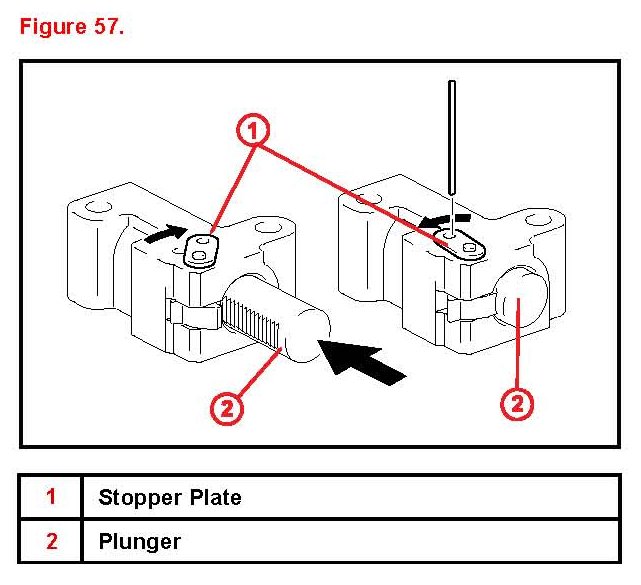 Figure 57.

1

2

2

| 1 | Stopper Plate |
|---|---|
| 2 | Plunger |