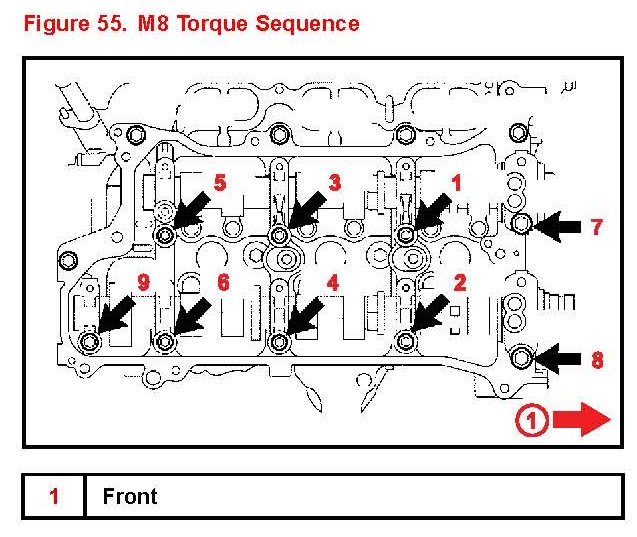 Figure 55. M8 Torque Sequence

5
3
1
7
9
6
4
2
8
1

| 1 | Front |
|---|---|