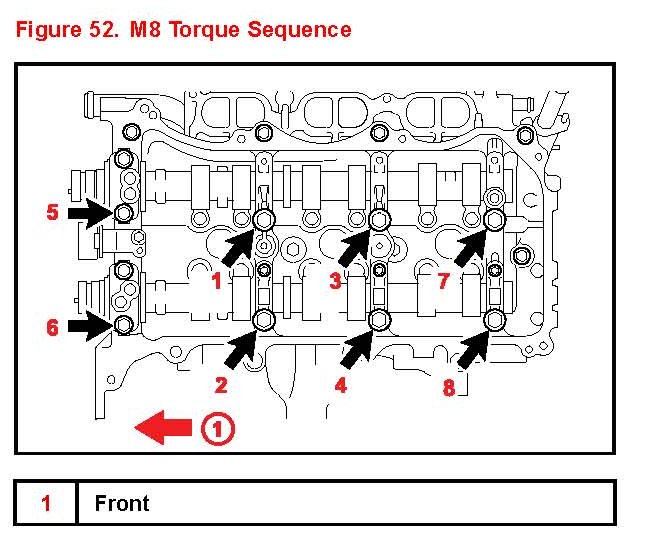 Figure 52. M8 Torque Sequence

5
1
3
7
6
2
4
8
1

| 1 | Front |
|---|---|