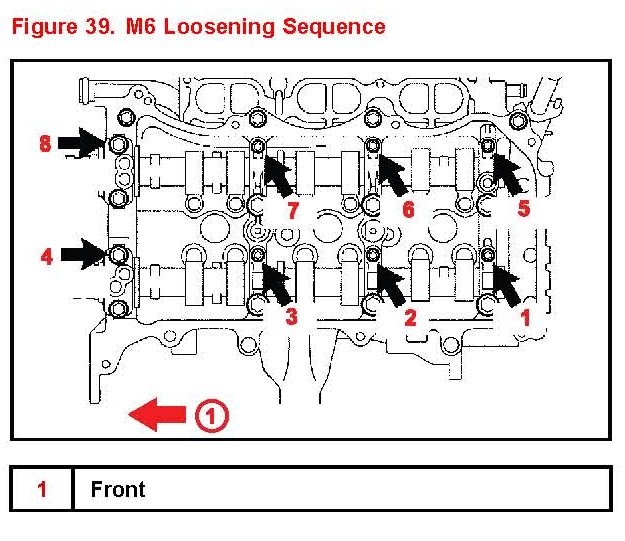 Figure 39. M6 Loosening Sequence

8
7
6
5
4
3
2
1
1

| 1 | Front |
|---|---|