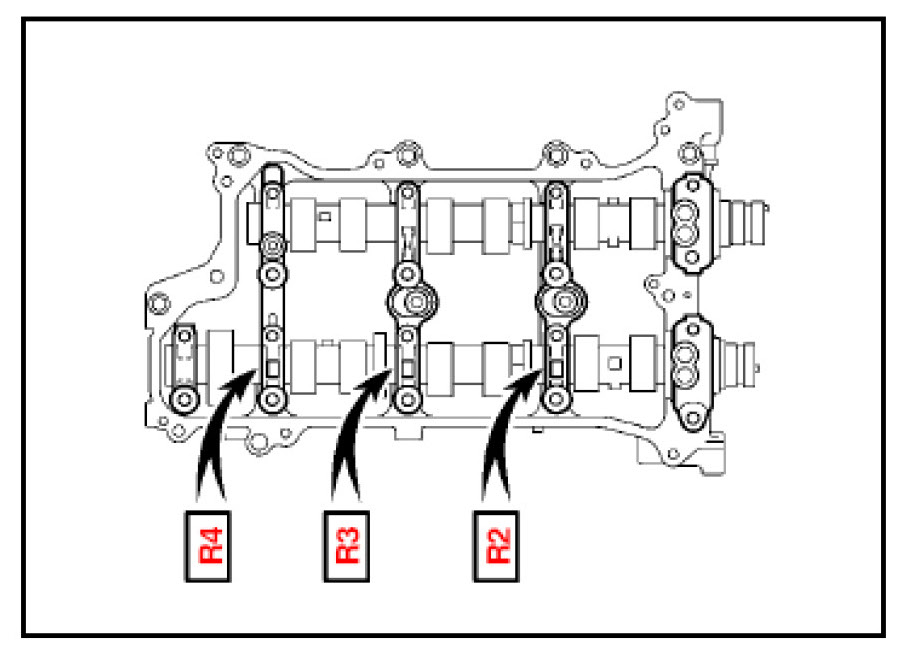 R4
R3
R2