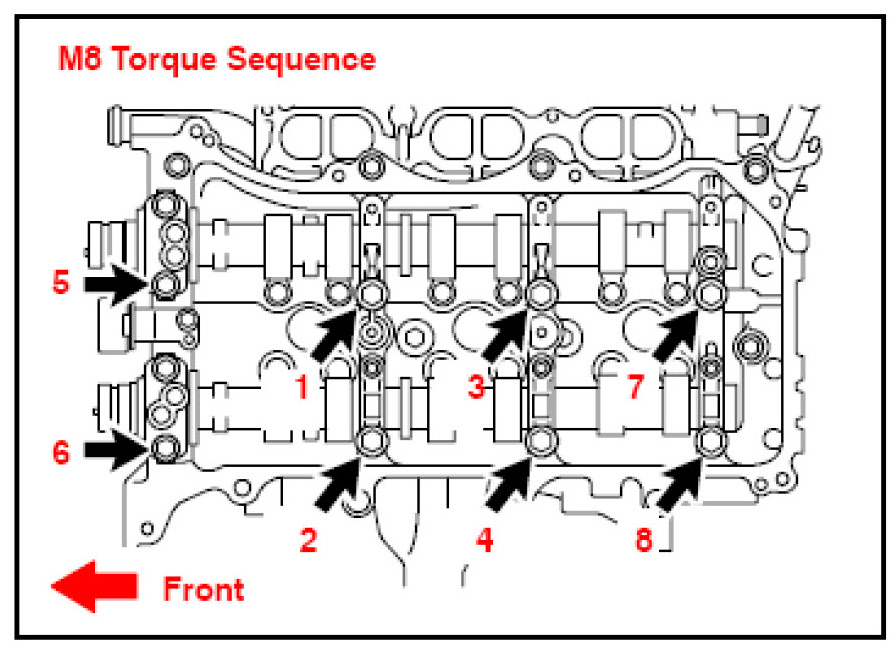 M8 Torque Sequence

5

1

3

7

6

2

4

8

Front