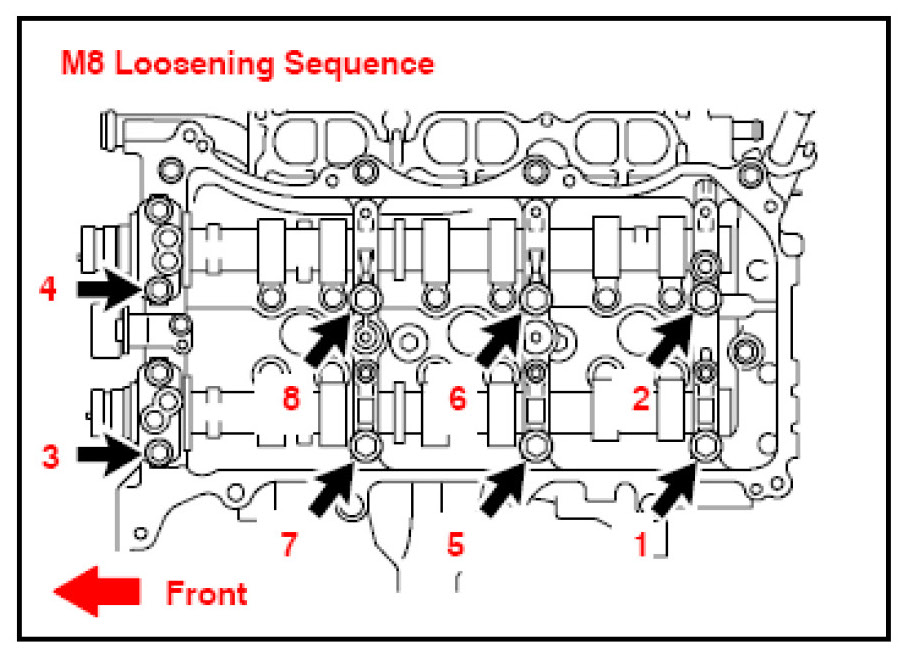 M8 Loosening Sequence

4

8

6

2

3

7

5

1

Front