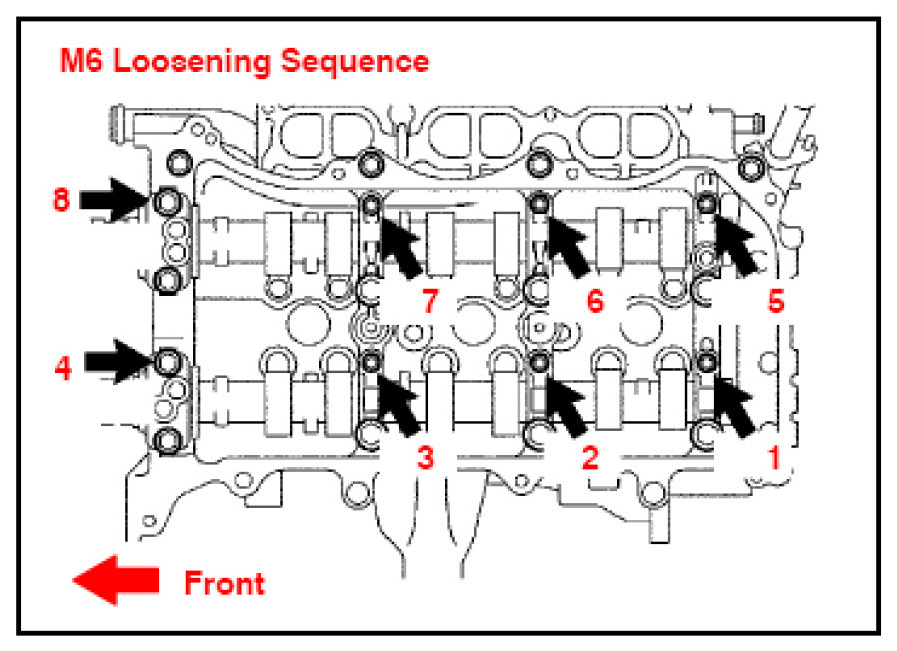 M6 Loosening Sequence

8

7

6

5

4

3

2

1

Front