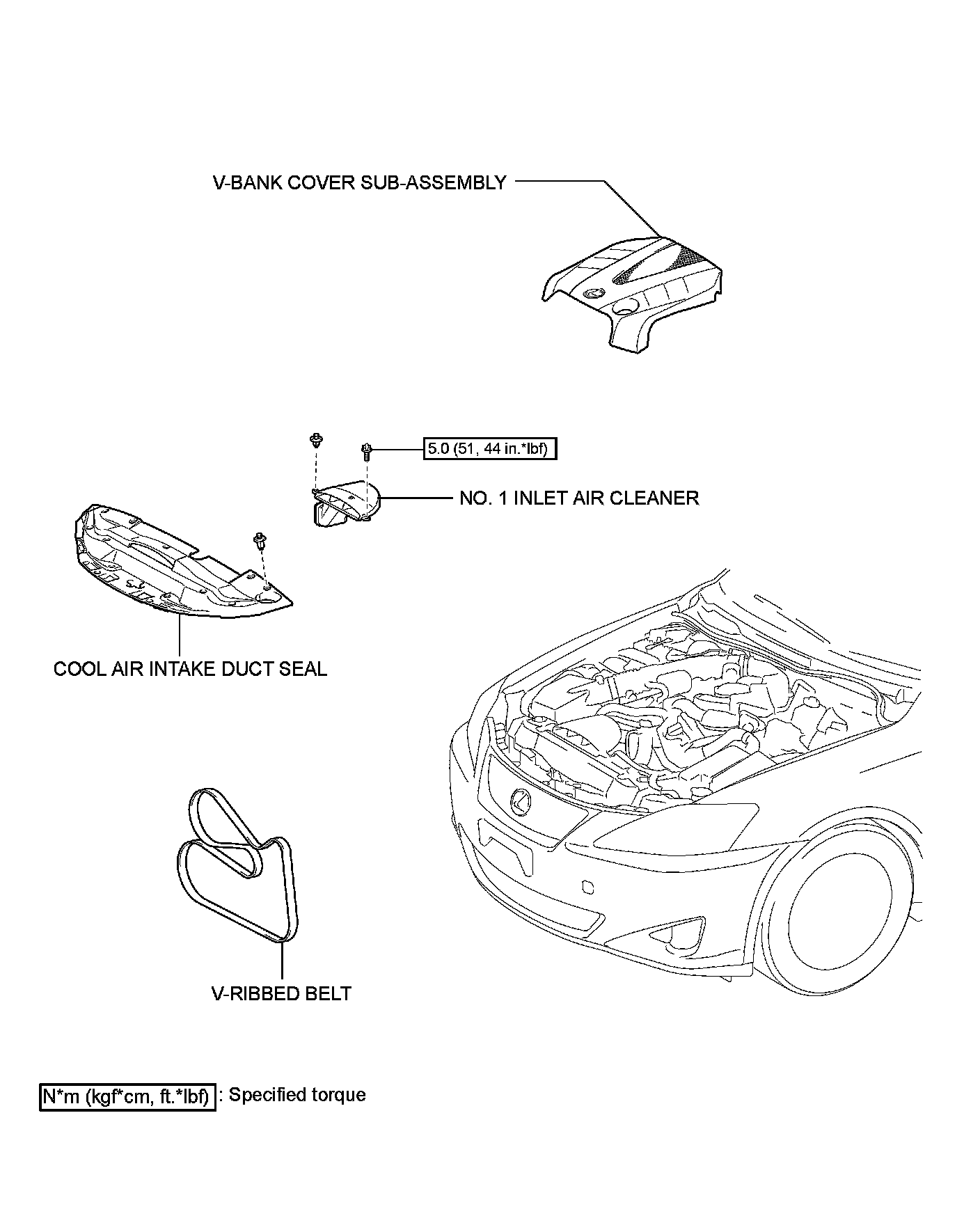 V-BANK COVER SUB-ASSEMBLY

5.0 (51, 44 in.*lbf)

NO. 1 INLET AIR CLEANER

COOL AIR INTAKE DUCT SEAL

V-RIBBED BELT

N*m (kgf*cm, ft.*lbf) : Specified torque