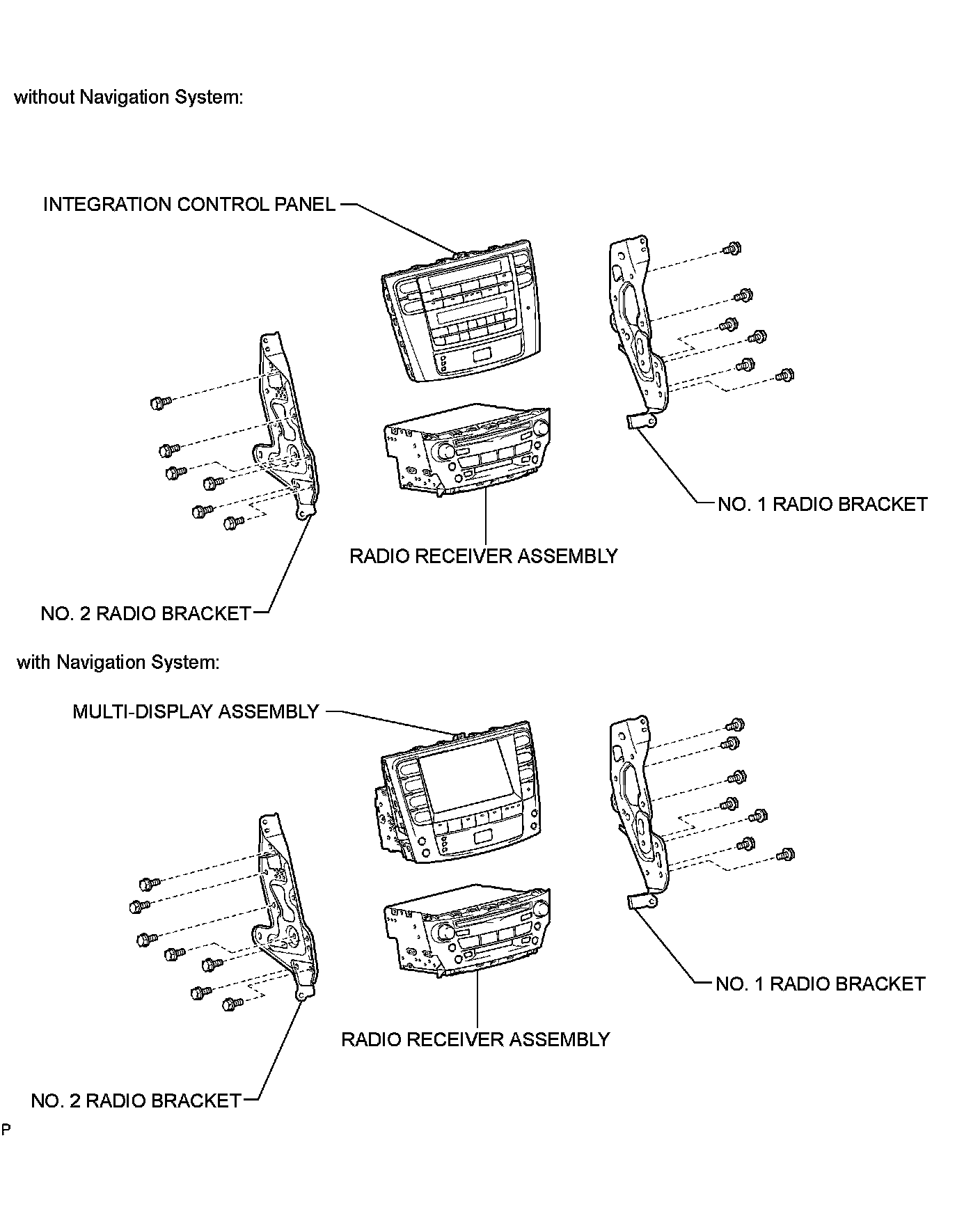 without Navigation System:

INTEGRATION CONTROL PANEL

NO. 1 RADIO BRACKET

RADIO RECEIVER ASSEMBLY

NO. 2 RADIO BRACKET

with Navigation System:

MULTI-DISPLAY ASSEMBLY

NO. 1 RADIO BRACKET

RADIO RECEIVER ASSEMBLY

NO. 2 RADIO BRACKET

P