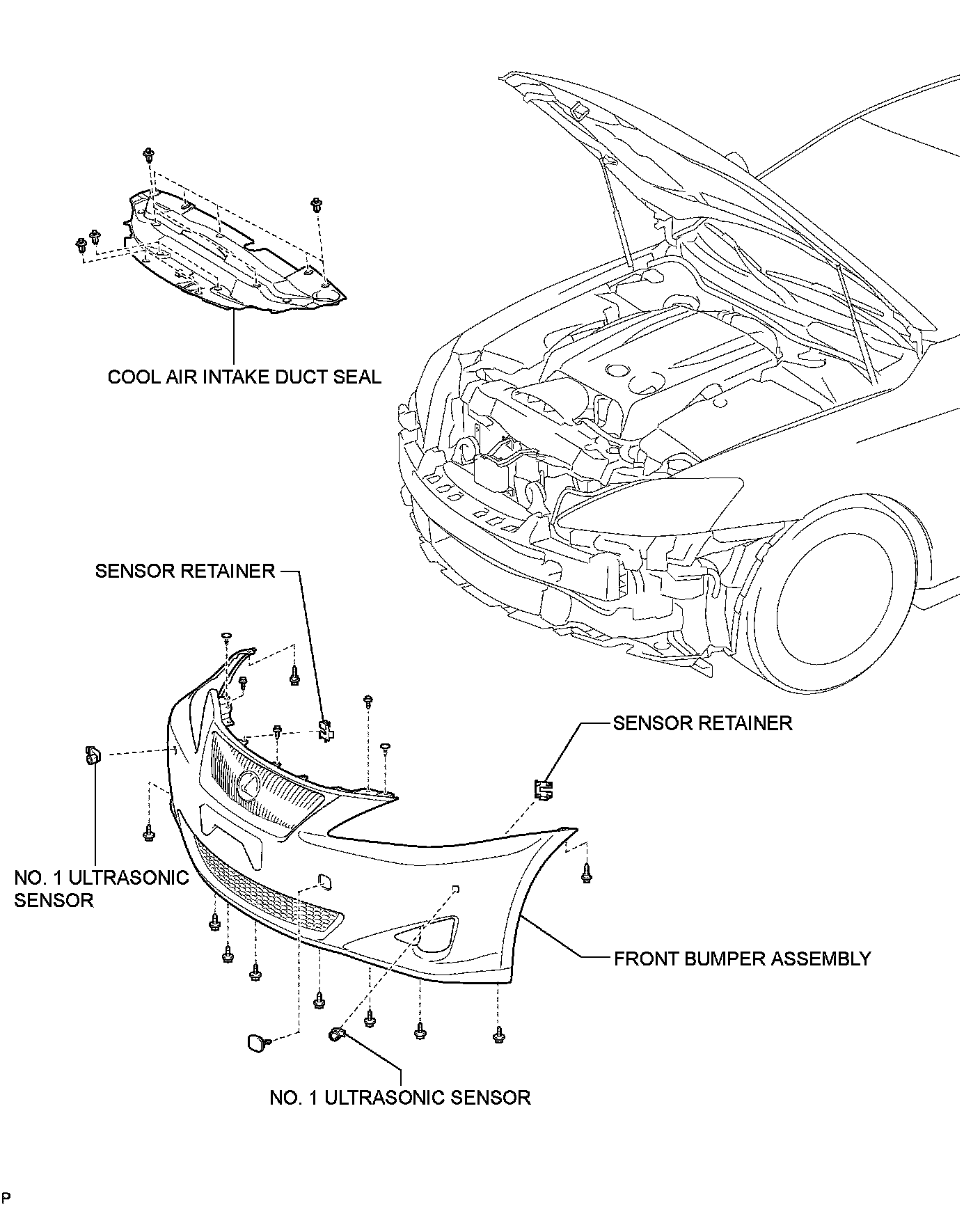 COOL AIR INTAKE DUCT SEAL

SENSOR RETAINER

SENSOR RETAINER

NO. 1 ULTRASONIC SENSOR

FRONT BUMPER ASSEMBLY

NO. 1 ULTRASONIC SENSOR

P