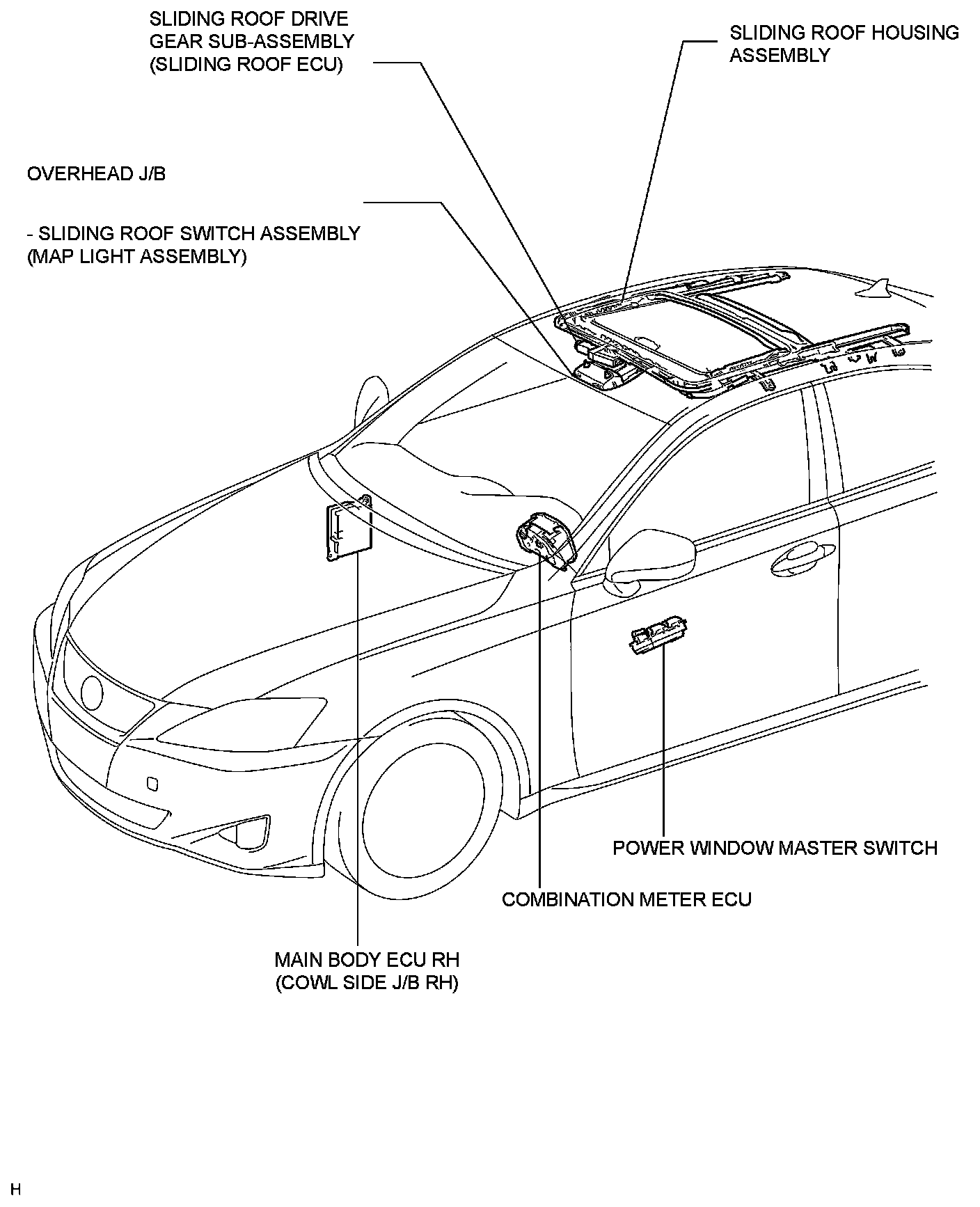 SLIDING ROOF DRIVE GEAR SUB-ASSEMBLY (SLIDING ROOF ECU)

SLIDING ROOF HOUSING ASSEMBLY

OVERHEAD J/B

- SLIDING ROOF SWITCH ASSEMBLY (MAP LIGHT ASSEMBLY)

POWER WINDOW MASTER SWITCH

COMBINATION METER ECU

MAIN BODY ECU RH (COWL SIDE J/B RH)

H