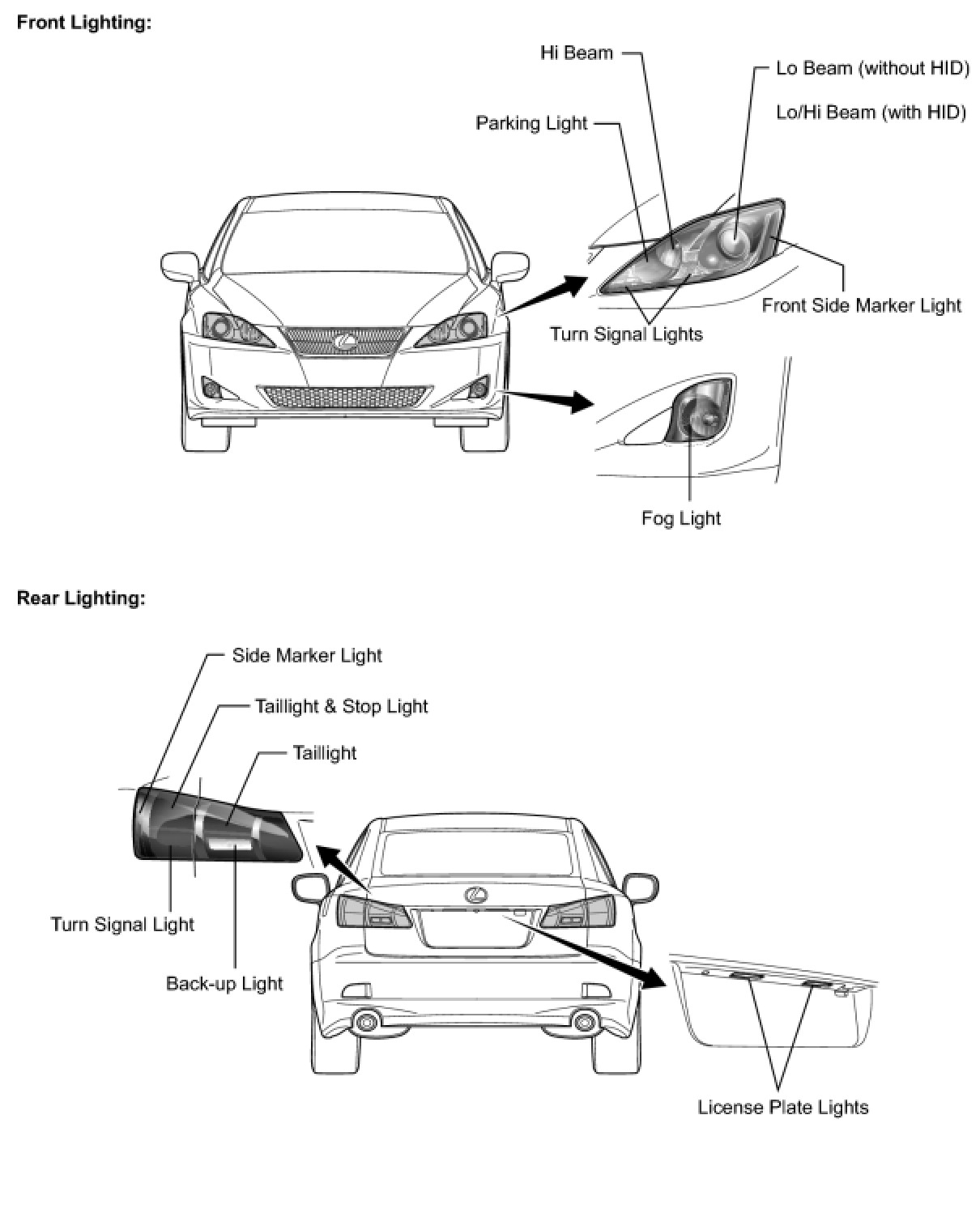 Front Lighting:

Hi Beam

Lo Beam (without HID)

Lo/Hi Beam (with HID)

Parking Light

Front Side Marker Light

Turn Signal Lights

Fog Light

Rear Lighting:

Side Marker Light

Taillight & Stop Light

Taillight

Turn Signal Light

Back-up Light

License Plate Lights