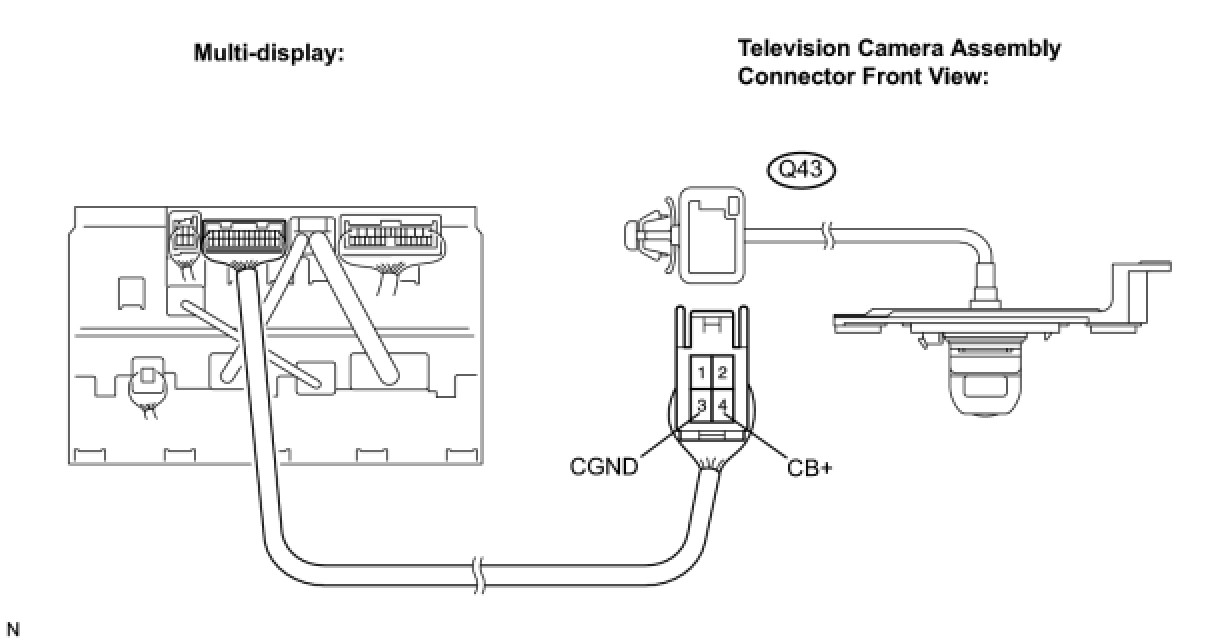 Multi-display:

Television Camera Assembly Connector Front View:

Q43

1
2
3
4

CGND

CB+

N