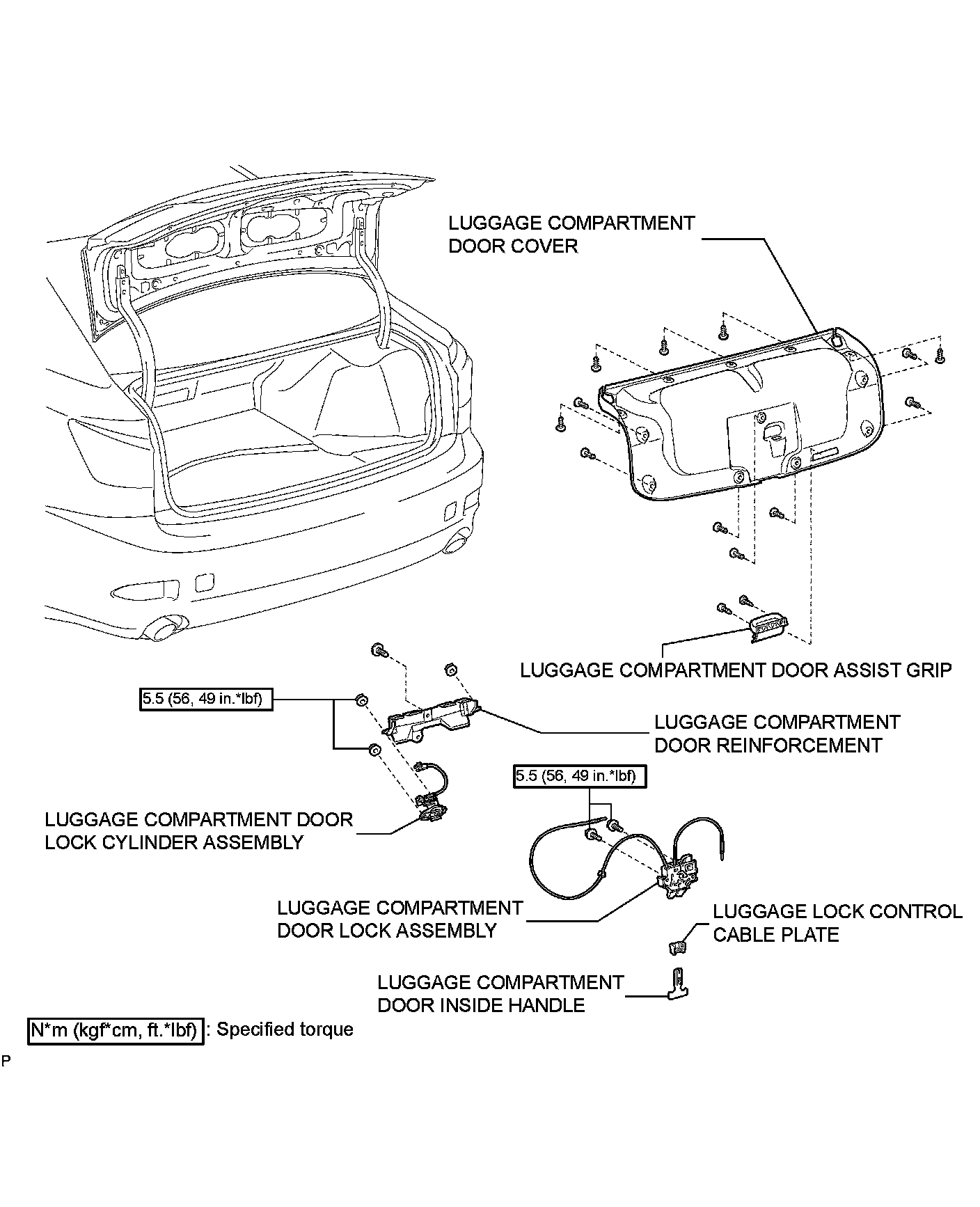 LUGGAGE COMPARTMENT DOOR COVER

LUGGAGE COMPARTMENT DOOR ASSIST GRIP

5.5 (56, 49 in.*lbf)

LUGGAGE COMPARTMENT DOOR REINFORCEMENT

5.5 (56, 49 in.*lbf)

LUGGAGE COMPARTMENT DOOR LOCK CYLINDER ASSEMBLY

LUGGAGE COMPARTMENT DOOR LOCK ASSEMBLY

LUGGAGE LOCK CONTROL CABLE PLATE

LUGGAGE COMPARTMENT DOOR INSIDE HANDLE

N*m (kgf*cm, ft.*lbf) : Specified torque

P