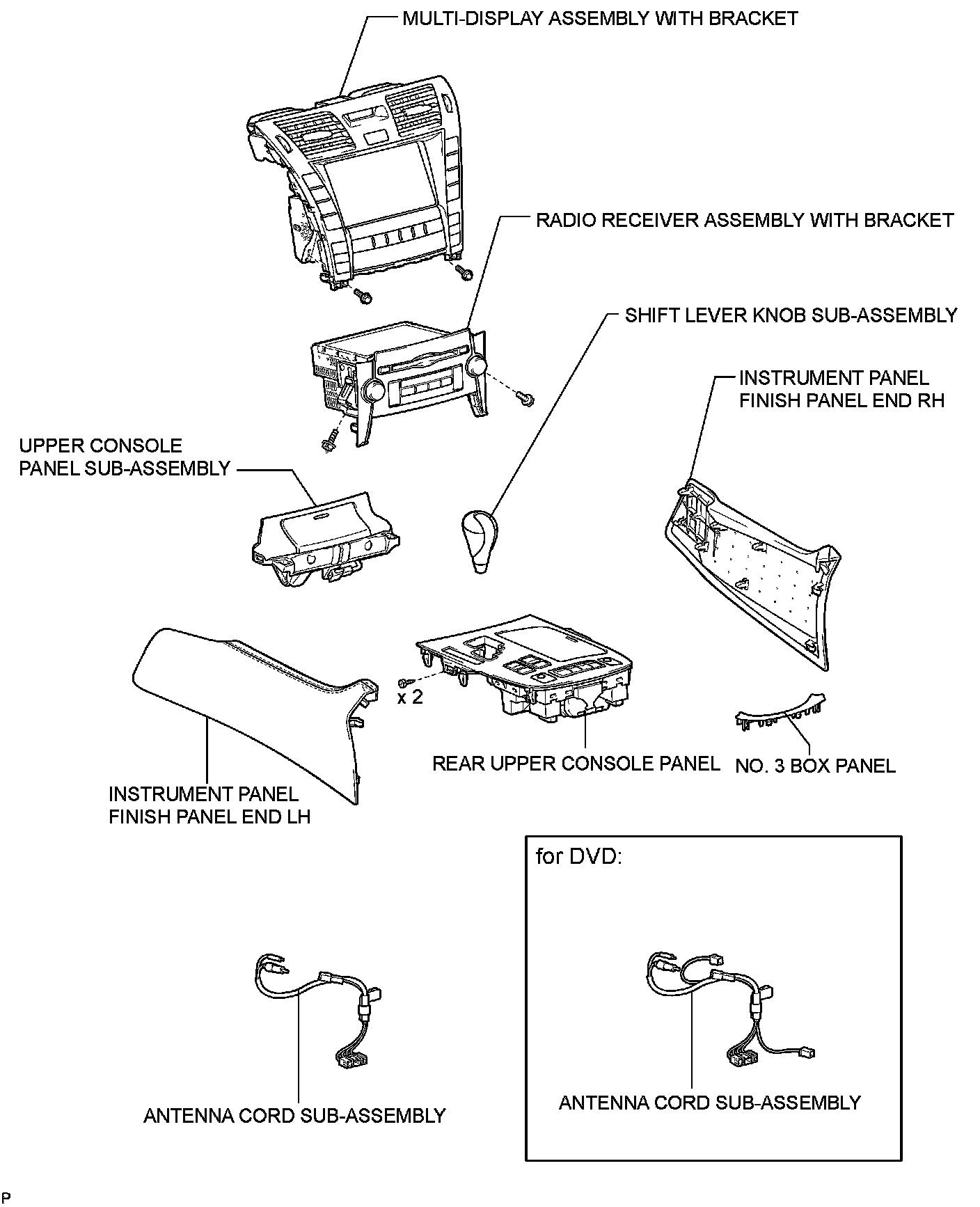 MULTI-DISPLAY ASSEMBLY WITH BRACKET

RADIO RECEIVER ASSEMBLY WITH BRACKET

SHIFT LEVER KNOB SUB-ASSEMBLY

INSTRUMENT PANEL FINISH PANEL END RH

UPPER CONSOLE PANEL SUB-ASSEMBLY

x 2

REAR UPPER CONSOLE PANEL

NO. 3 BOX PANEL

INSTRUMENT PANEL FINISH PANEL END LH

for DVD:

ANTENNA CORD SUB-ASSEMBLY

ANTENNA CORD SUB-ASSEMBLY

P