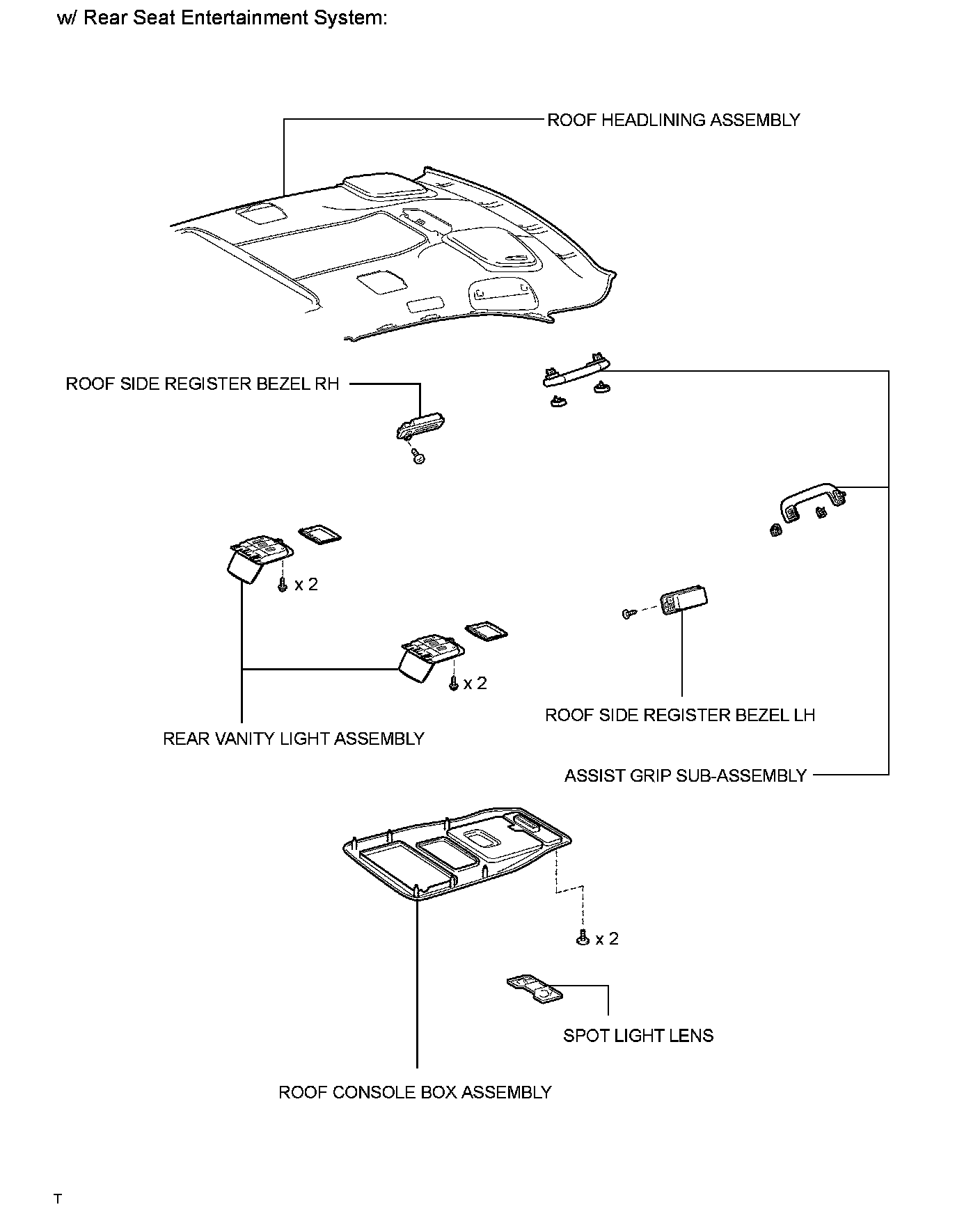 w/ Rear Seat Entertainment System:

ROOF HEADLINING ASSEMBLY

ROOF SIDE REGISTER BEZEL RH

x 2

x 2

ROOF SIDE REGISTER BEZEL LH

REAR VANITY LIGHT ASSEMBLY

ASSIST GRIP SUB-ASSEMBLY

x 2

SPOT LIGHT LENS

ROOF CONSOLE BOX ASSEMBLY

T