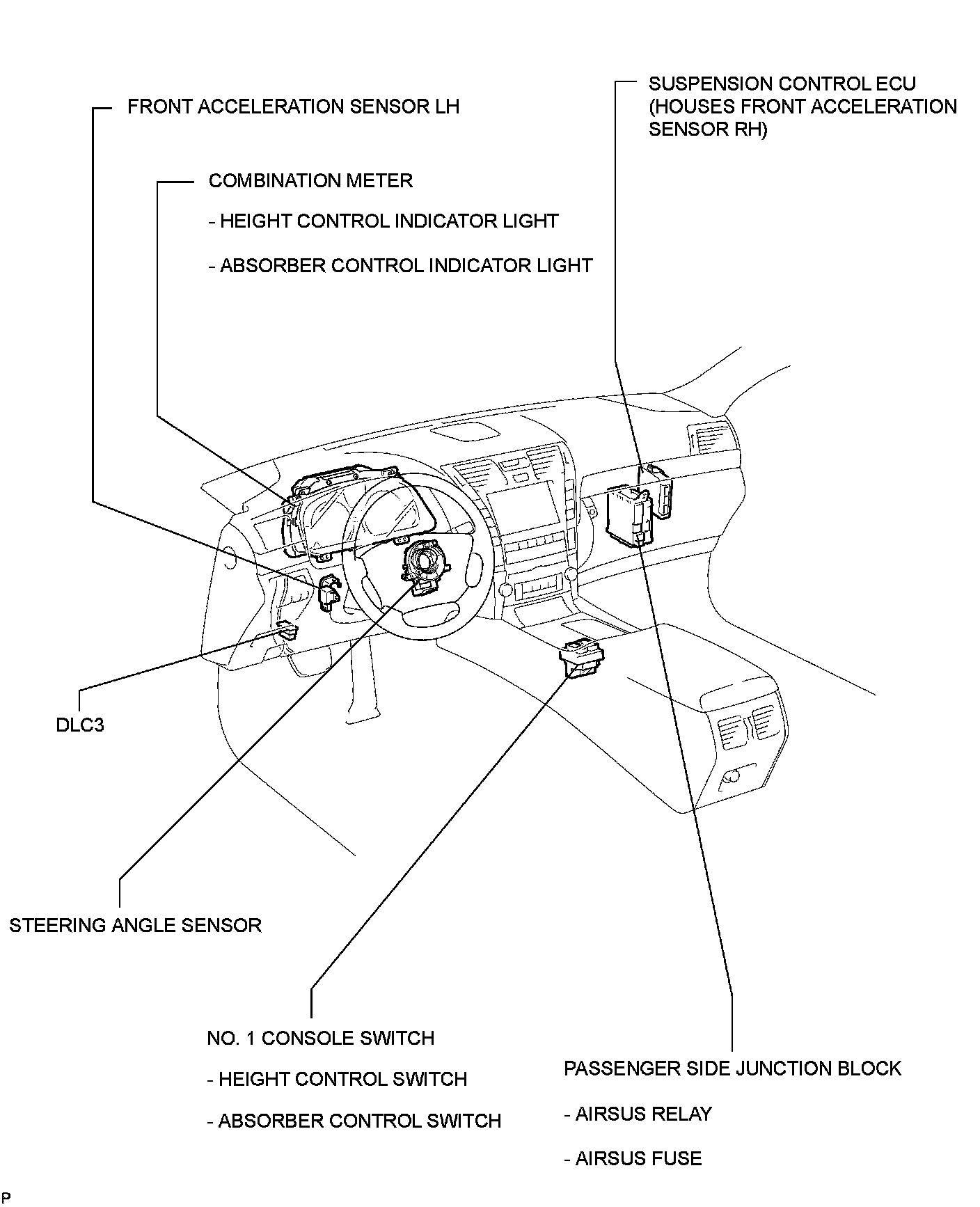 FRONT ACCELERATION SENSOR LH

SUSPENSION CONTROL ECU (HOUSES FRONT ACCELERATION SENSOR RH)

COMBINATION METER

- HEIGHT CONTROL INDICATOR LIGHT

- ABSORBER CONTROL INDICATOR LIGHT

DLC3

STEERING ANGLE SENSOR

NO. 1 CONSOLE SWITCH

- HEIGHT CONTROL SWITCH

- ABSORBER CONTROL SWITCH

PASSENGER SIDE JUNCTION BLOCK

- AIRSUS RELAY

- AIRSUS FUSE

P