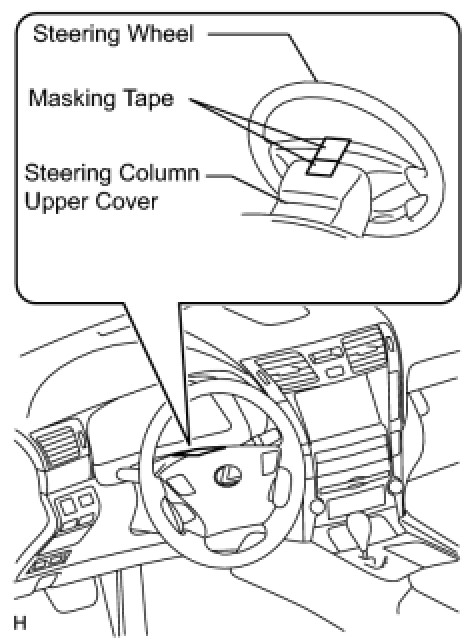 Steering Wheel

Masking Tape

Steering Column
Upper Cover

H