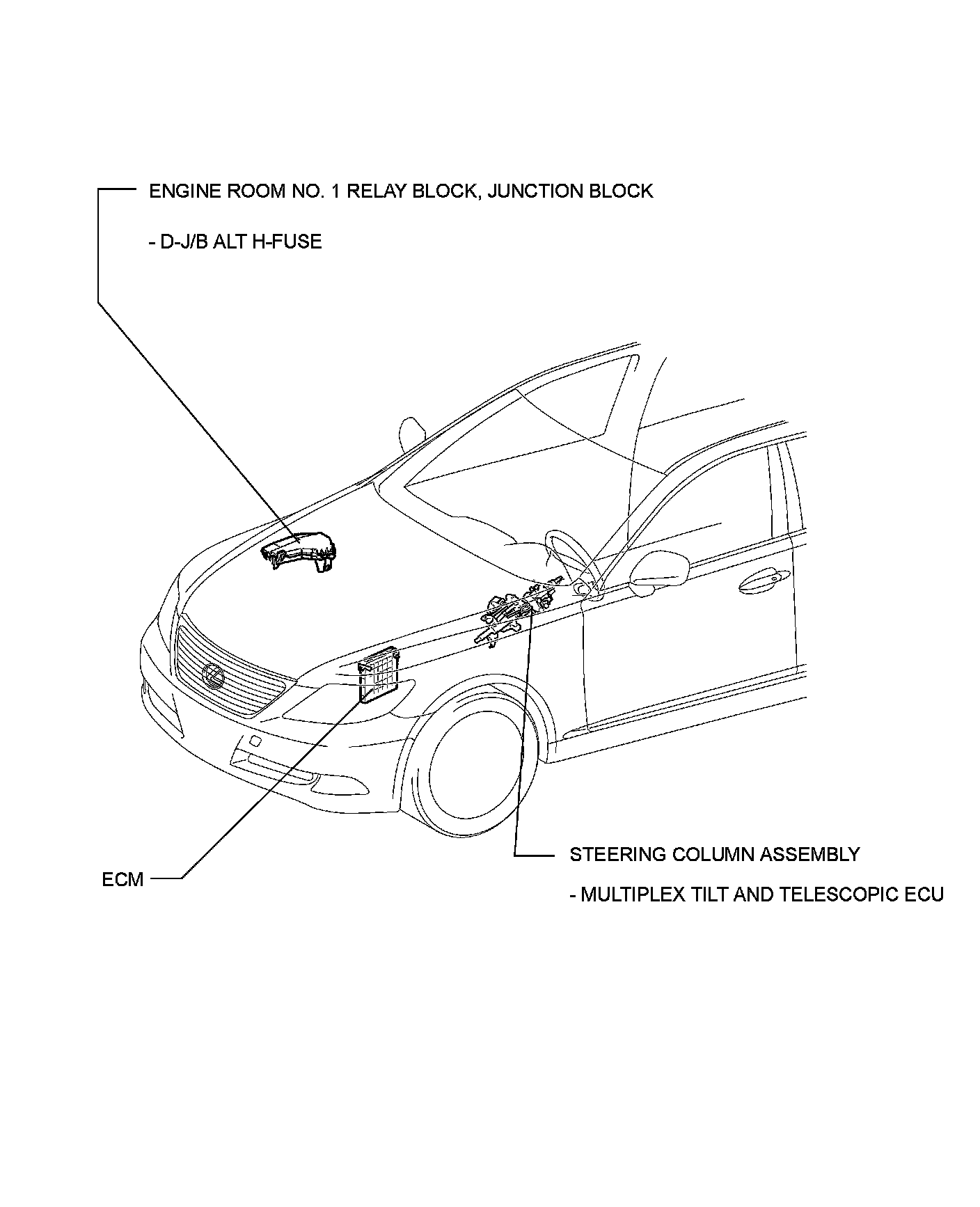 ENGINE ROOM NO. 1 RELAY BLOCK, JUNCTION BLOCK

- D-J/B ALT H-FUSE

ECM

STEERING COLUMN ASSEMBLY

- MULTIPLEX TILT AND TELESCOPIC ECU