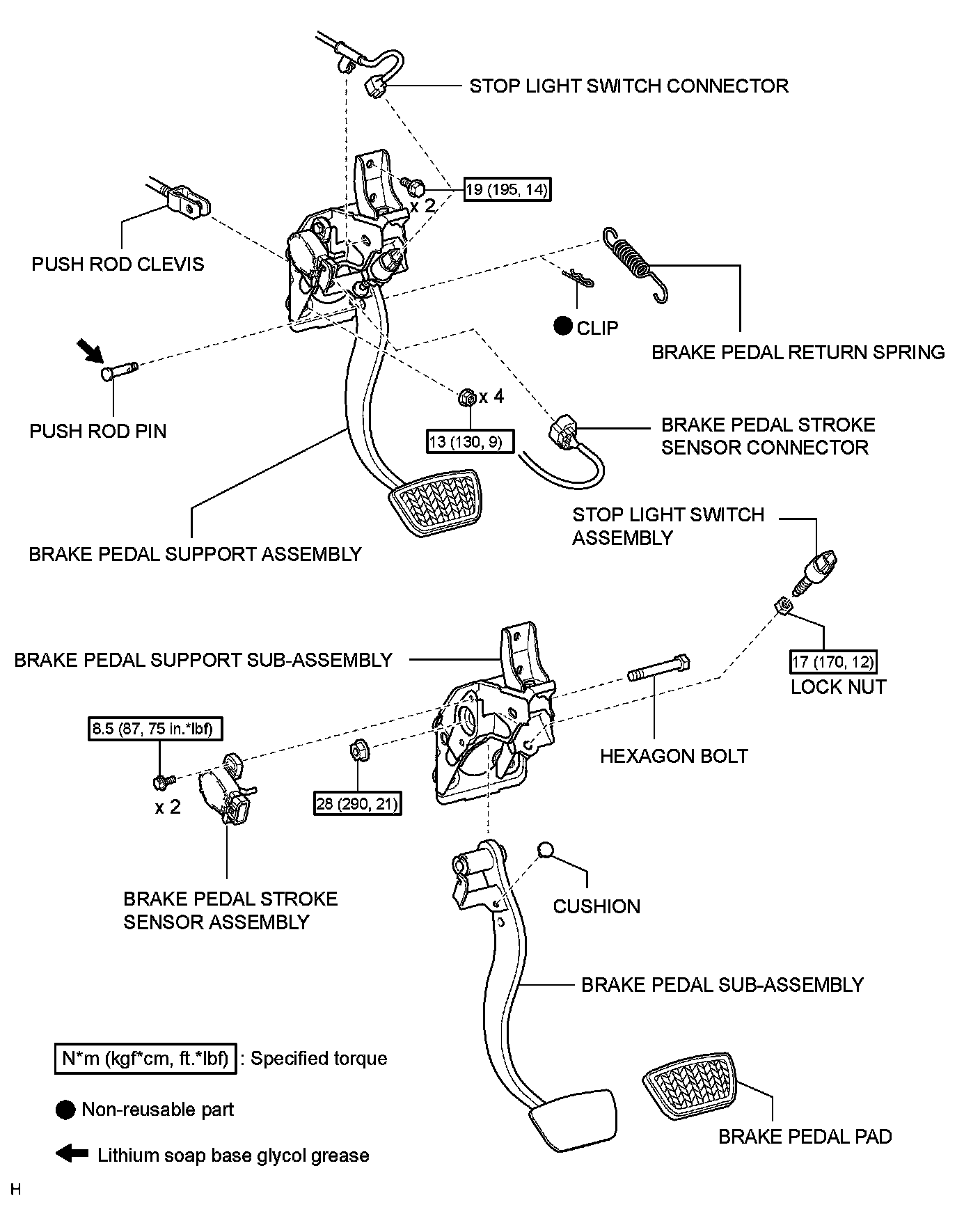 STOP LIGHT SWITCH CONNECTOR

19 (195, 14)

x 2

PUSH ROD CLEVIS

CLIP

BRAKE PEDAL RETURN SPRING

PUSH ROD PIN

x 4

13 (130, 9)

BRAKE PEDAL STROKE SENSOR CONNECTOR

STOP LIGHT SWITCH ASSEMBLY

BRAKE PEDAL SUPPORT ASSEMBLY

BRAKE PEDAL SUPPORT SUB-ASSEMBLY

17 (170, 12)

LOCK NUT

8.5 (87, 75 in.*lbf)

HEXAGON BOLT

x 2

28 (290, 21)

BRAKE PEDAL STROKE SENSOR ASSEMBLY

CUSHION

BRAKE PEDAL SUB-ASSEMBLY

N*m (kgf*cm, ft.*lbf) : Specified torque

Non-reusable part

Lithium soap base glycol grease

BRAKE PEDAL PAD

H