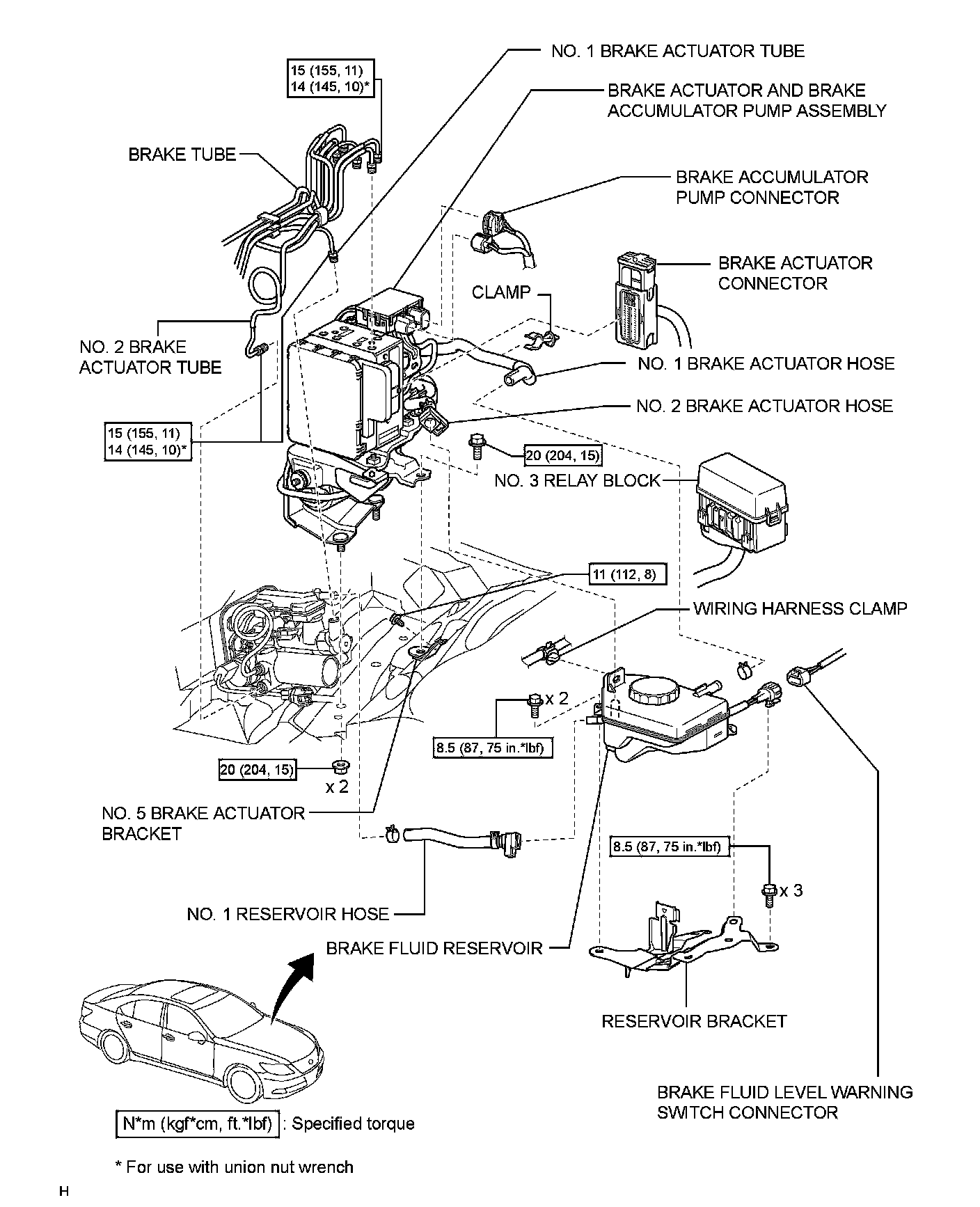 15 (155, 11)
14 (145, 10)*

NO. 1 BRAKE ACTUATOR TUBE

BRAKE ACTUATOR AND BRAKE ACCUMULATOR PUMP ASSEMBLY

BRAKE TUBE

BRAKE ACCUMULATOR PUMP CONNECTOR

BRAKE ACTUATOR CONNECTOR

CLAMP

NO. 2 BRAKE ACTUATOR TUBE

NO. 1 BRAKE ACTUATOR HOSE

NO. 2 BRAKE ACTUATOR HOSE

15 (155, 11)
14 (145, 10)*

20 (204, 15)

NO. 3 RELAY BLOCK

11 (112, 8)

WIRING HARNESS CLAMP

x 2

8.5 (87, 75 in.*lbf)

20 (204, 15)

x 2

NO. 5 BRAKE ACTUATOR BRACKET

8.5 (87, 75 in.*lbf)

x 3

NO. 1 RESERVOIR HOSE

BRAKE FLUID RESERVOIR

RESERVOIR BRACKET

BRAKE FLUID LEVEL WARNING SWITCH CONNECTOR

N*m (kgf*cm, ft.*lbf) : Specified torque

* For use with union nut wrench

H