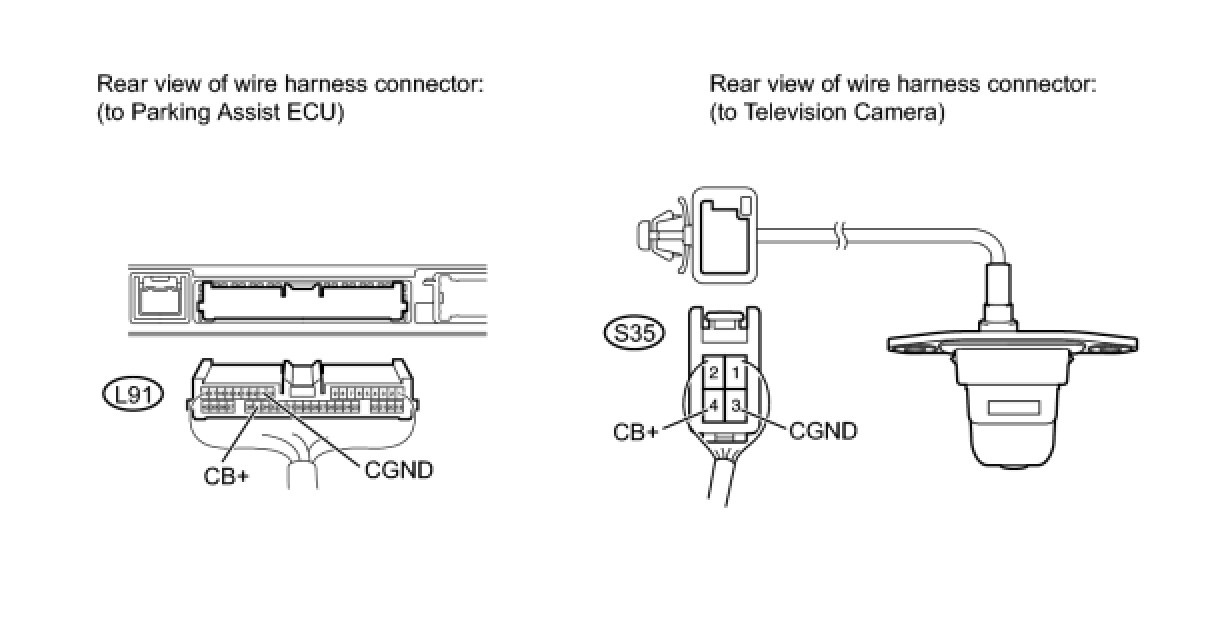 Rear view of wire harness connector:
(to Parking Assist ECU)

L91

CB+

CGND

Rear view of wire harness connector:
(to Television Camera)

S35

2 1
4 3

CB+

CGND