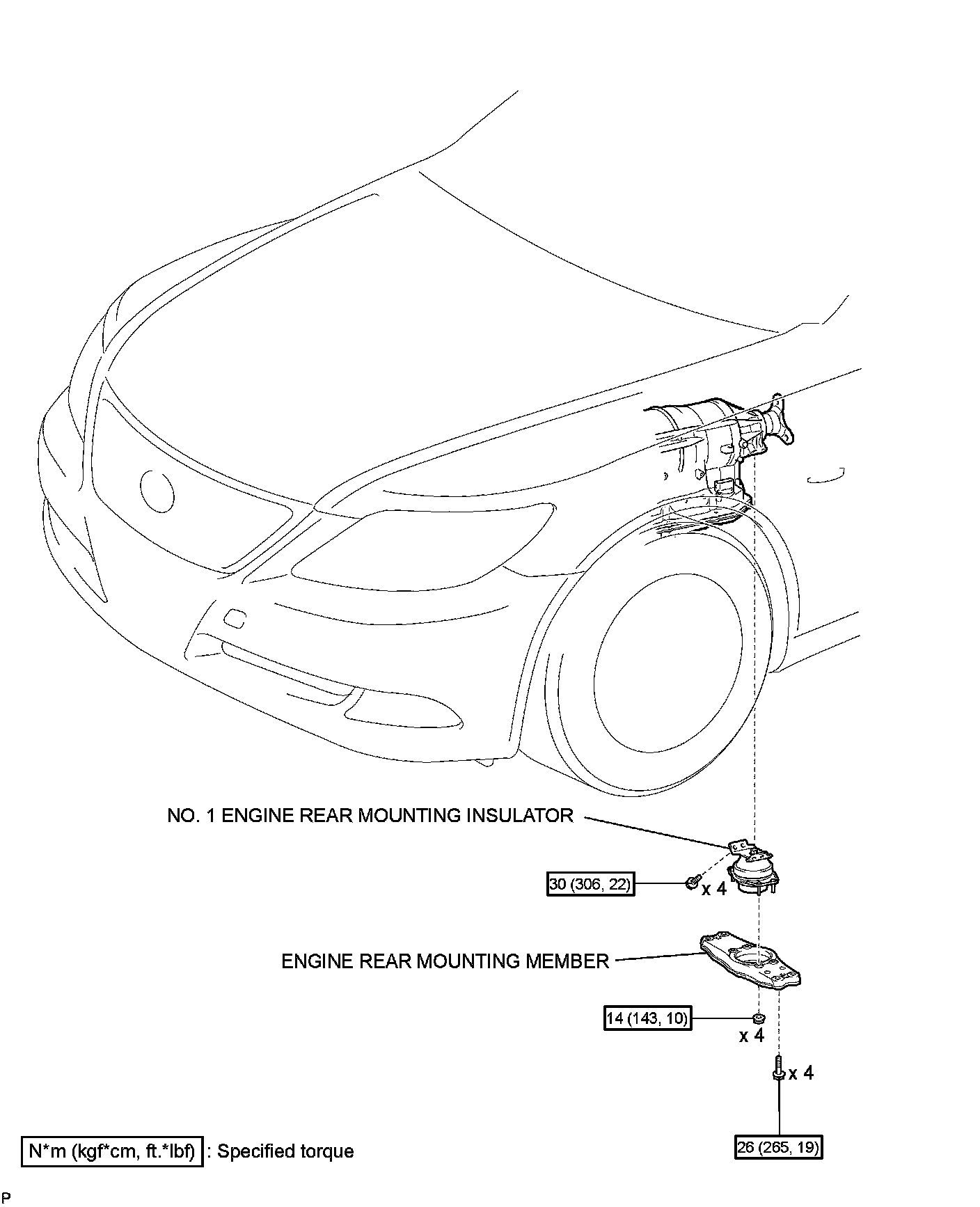 NO. 1 ENGINE REAR MOUNTING INSULATOR

30 (306, 22)

x 4

ENGINE REAR MOUNTING MEMBER

14 (143, 10)

x 4

x 4

26 (265, 19)

N*m (kgf*cm, ft.*lbf) : Specified torque

P