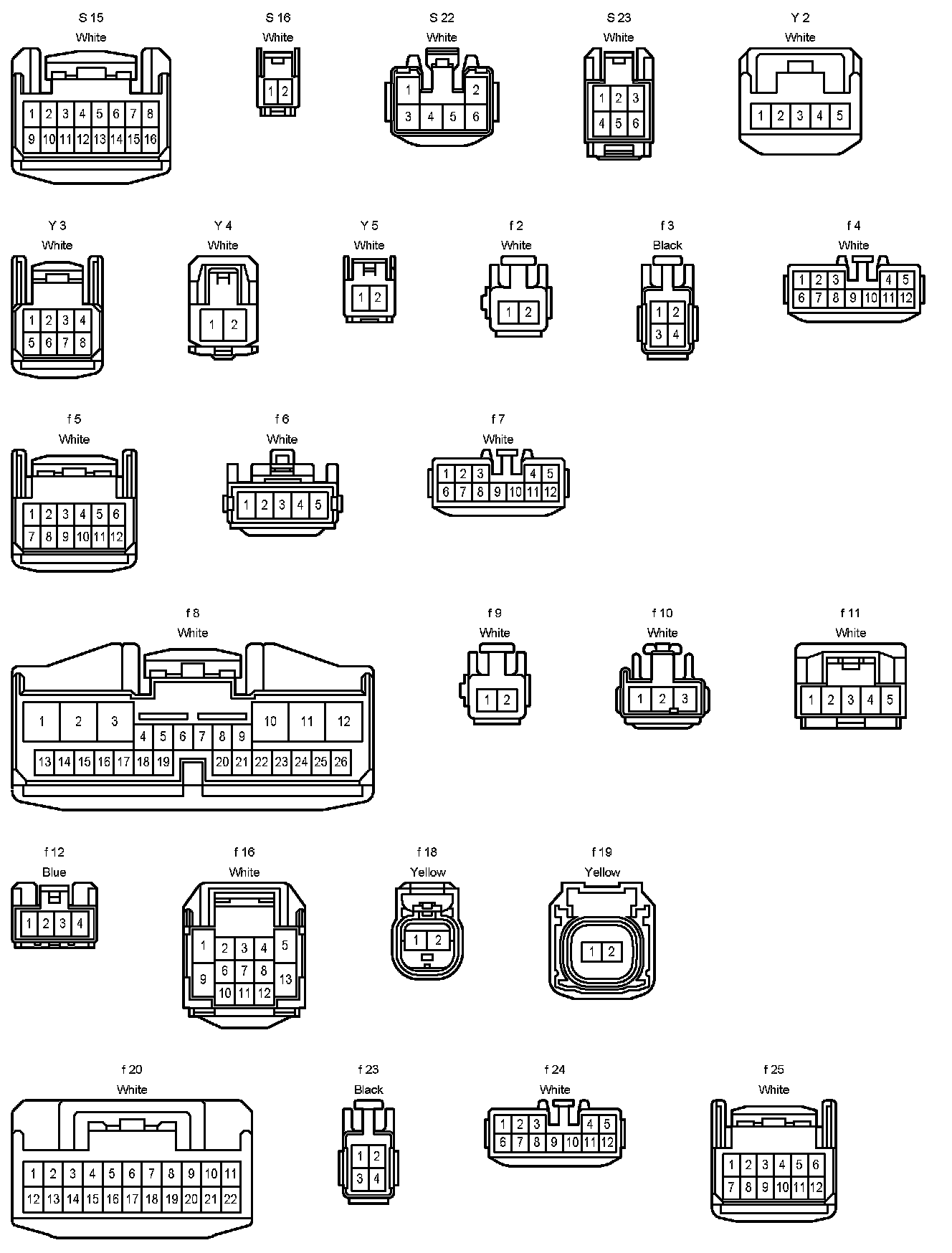 S 15
White
1 2 3 4 5 6 7 8
9 10 11 12 13 14 15 16

S 16
White
1 2

S 22
White
1 2
3 4 5 6

S 23
White
1 2 3
4 5 6

Y 2
White
1 2 3 4 5

Y 3
White
1 2 3 4
5 6 7 8

Y 4
White
1 2

Y 5
White
1 2

f 2
White
1 2

f 3
Black
1 2
3 4

f 4
White
1 2 3 4 5
6 7 8 9 10 11 12

f 5
White
1 2 3 4 5 6
7 8 9 10 11 12

f 6
White
1 2 3 4 5

f 7
White
1 2 3 4 5
6 7 8 9 10 11 12

f 8
White
1 2 3 10 11 12
4 5 6 7 8 9
13 14 15 16 17 18 19 20 21 22 23 24 25 26

f 9
White
1 2

f 10
White
1 2 3

f 11
White
1 2 3 4 5

f 12
Blue
1 2 3 4

f 16
White
1 2 3 4 5
9 6 7 8 13
10 11 12

f 18
Yellow
1 2

f 19
Yellow
1 2

f 20
White
1 2 3 4 5 6 7 8 9 10 11
12 13 14 15 16 17 18 19 20 21 22

f 23
Black
1 2
3 4

f 24
White
1 2 3 4 5
6 7 8 9 10 11 12

f 25
White
1 2 3 4 5 6
7 8 9 10 11 12