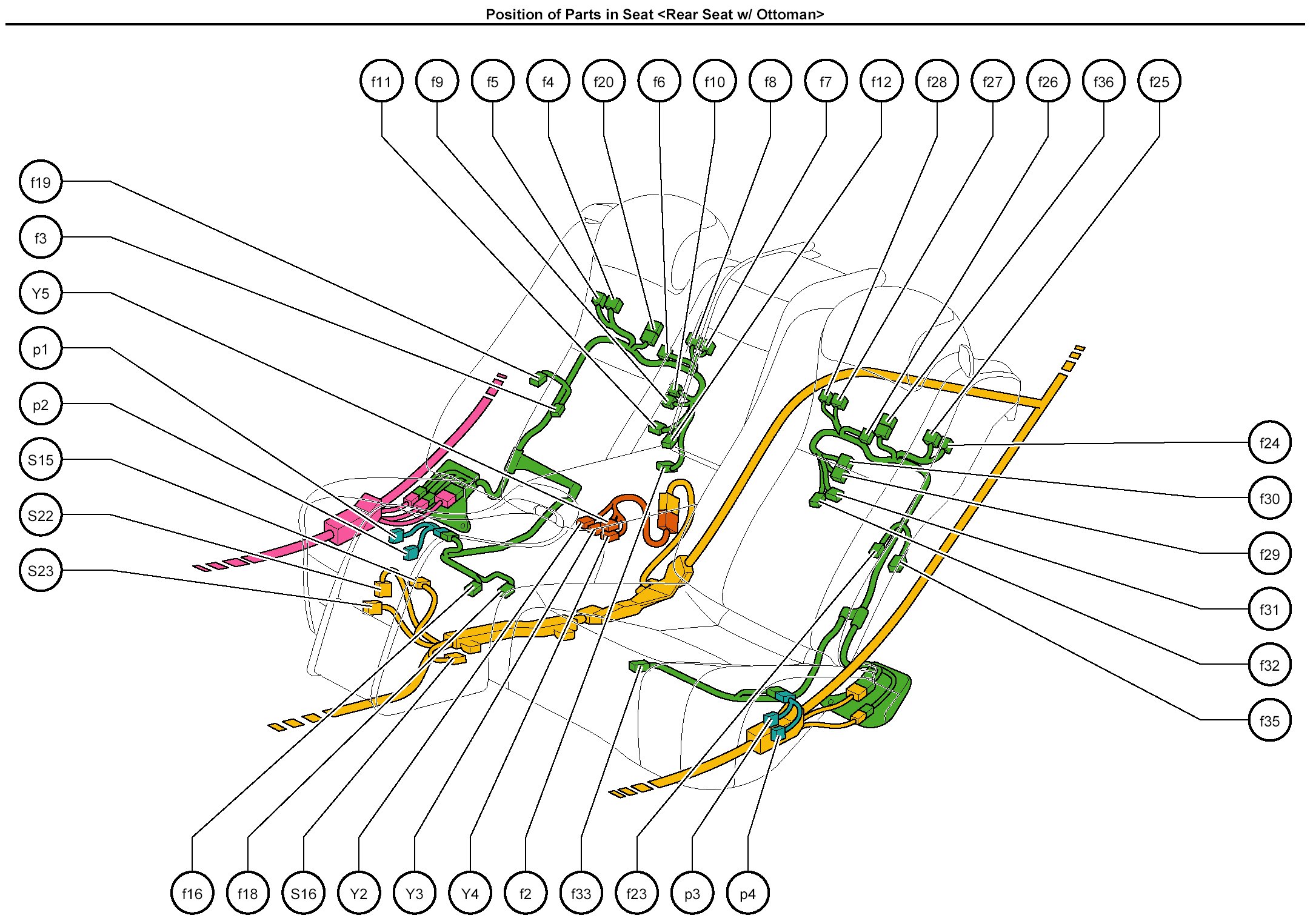 Position of Parts in Seat <Rear Seat w/ Ottoman>

f11 f9 f5 f4 f20 f6 f10 f8 f7 f12 f28 f27 f26 f36 f25

f19
f3
Y5
p1
p2
S15
S22
S23

f24
f30
f29
f31
f32
f35

f16 f18 S16 Y2 Y3 Y4 f2 f33 f23 p3 p4