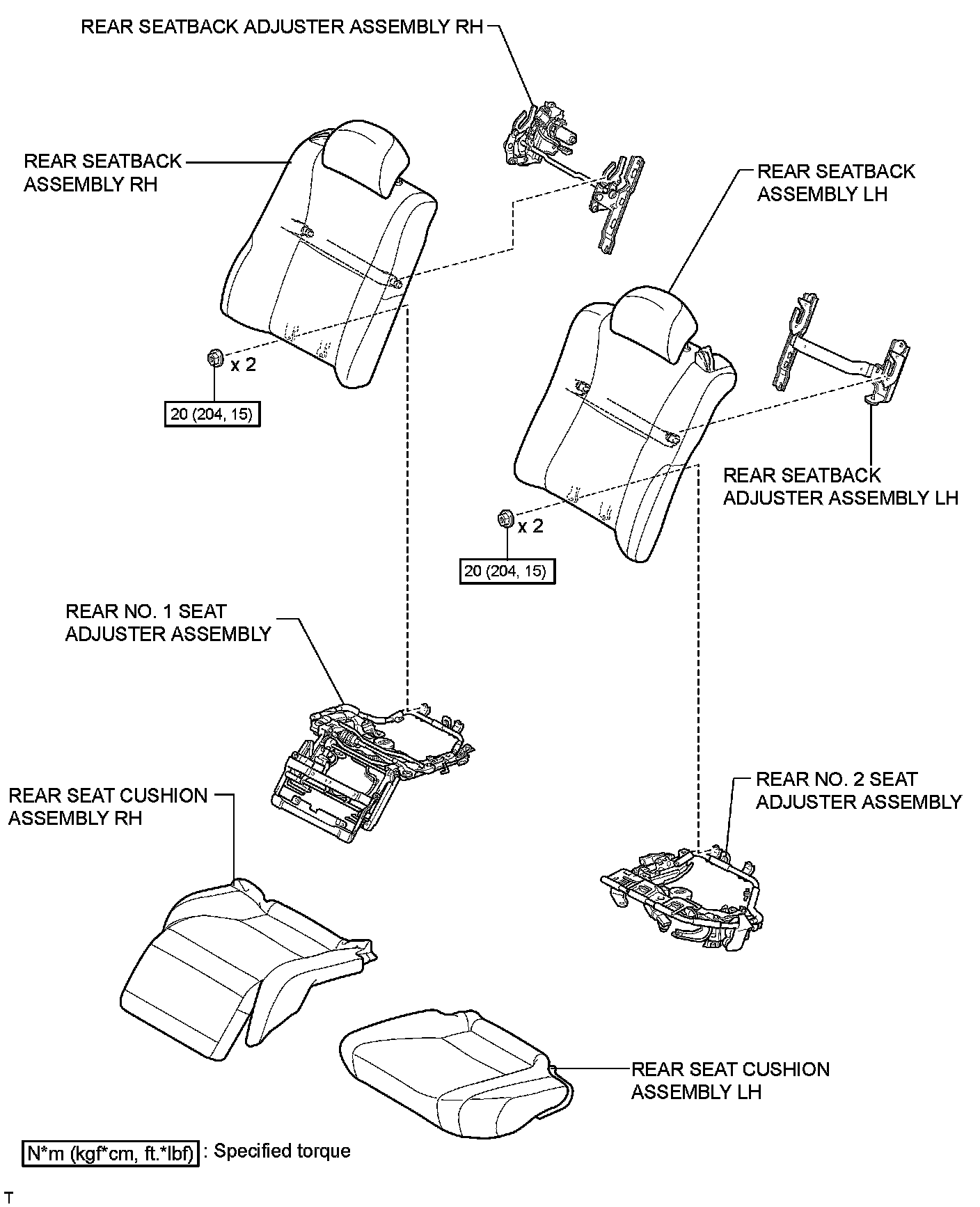 REAR SEATBACK ADJUSTER ASSEMBLY RH

REAR SEATBACK ASSEMBLY RH

REAR SEATBACK ASSEMBLY LH

x 2

20 (204, 15)

REAR SEATBACK ADJUSTER ASSEMBLY LH

x 2

20 (204, 15)

REAR NO. 1 SEAT ADJUSTER ASSEMBLY

REAR SEAT CUSHION ASSEMBLY RH

REAR NO. 2 SEAT ADJUSTER ASSEMBLY

REAR SEAT CUSHION ASSEMBLY LH

N*m (kgf*cm, ft.*lbf) : Specified torque

T