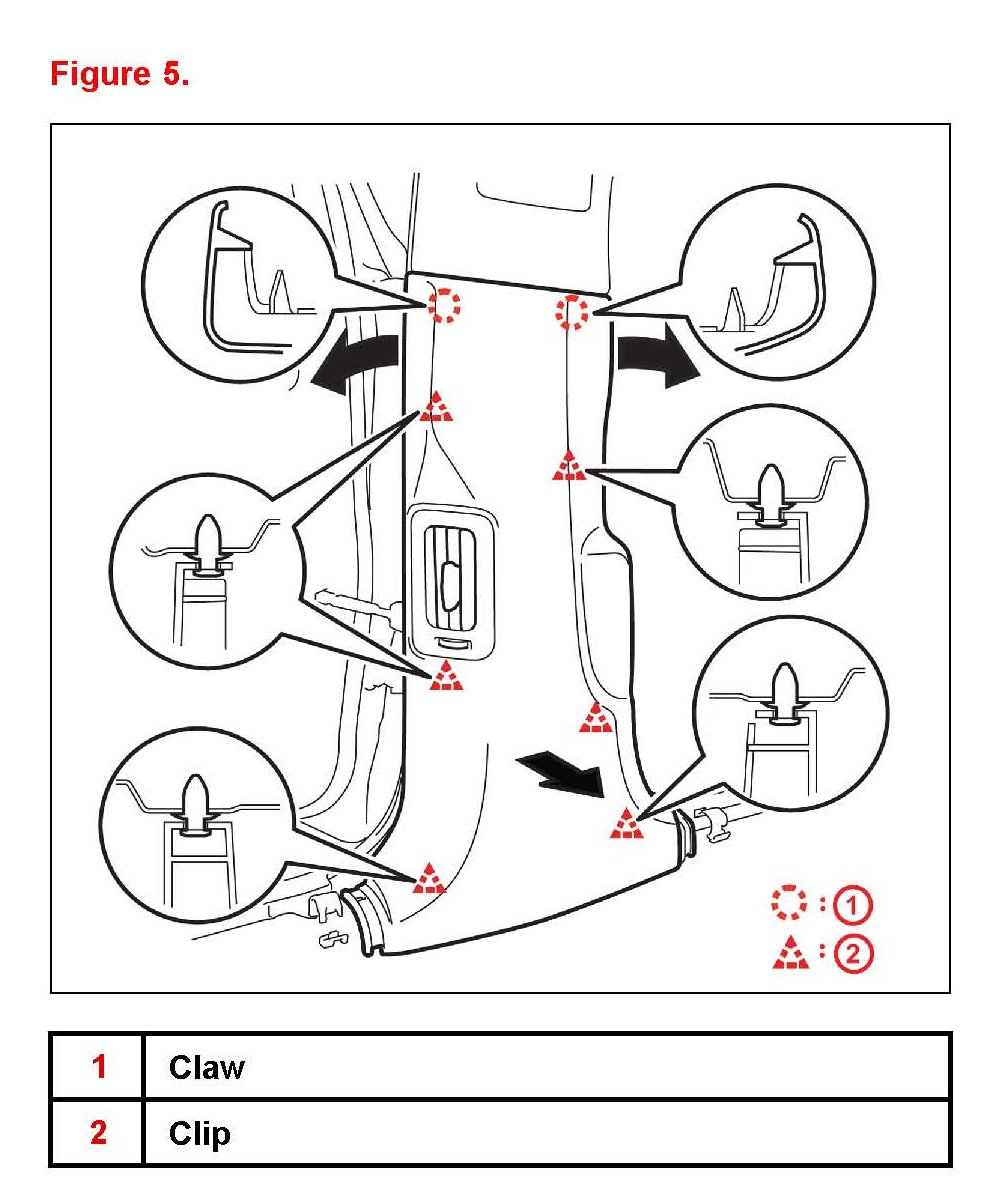 Figure 5.

: ①
: ②

| 1 | Claw |
|---|---|
| 2 | Clip |