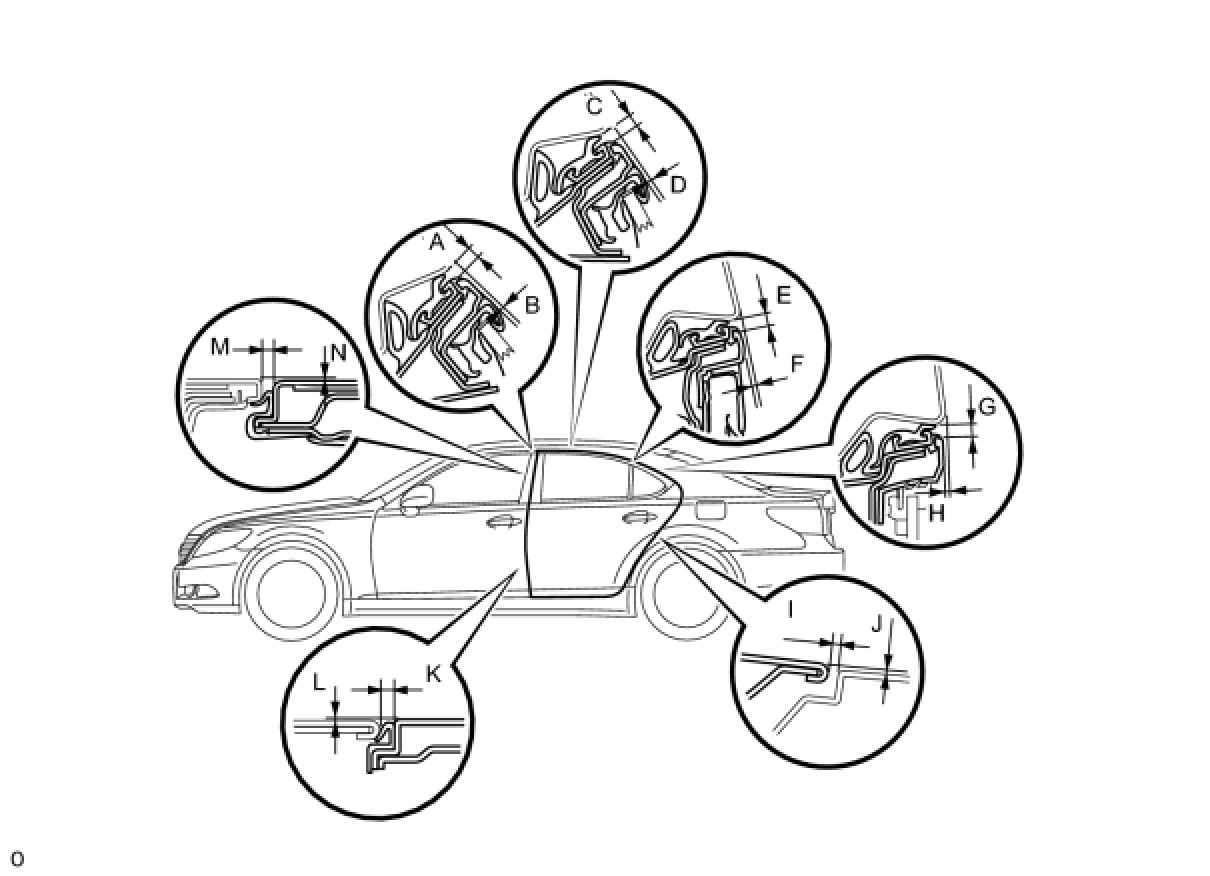 C
D
A
B
E
F
M
N
G
H
I
J
L
K
o