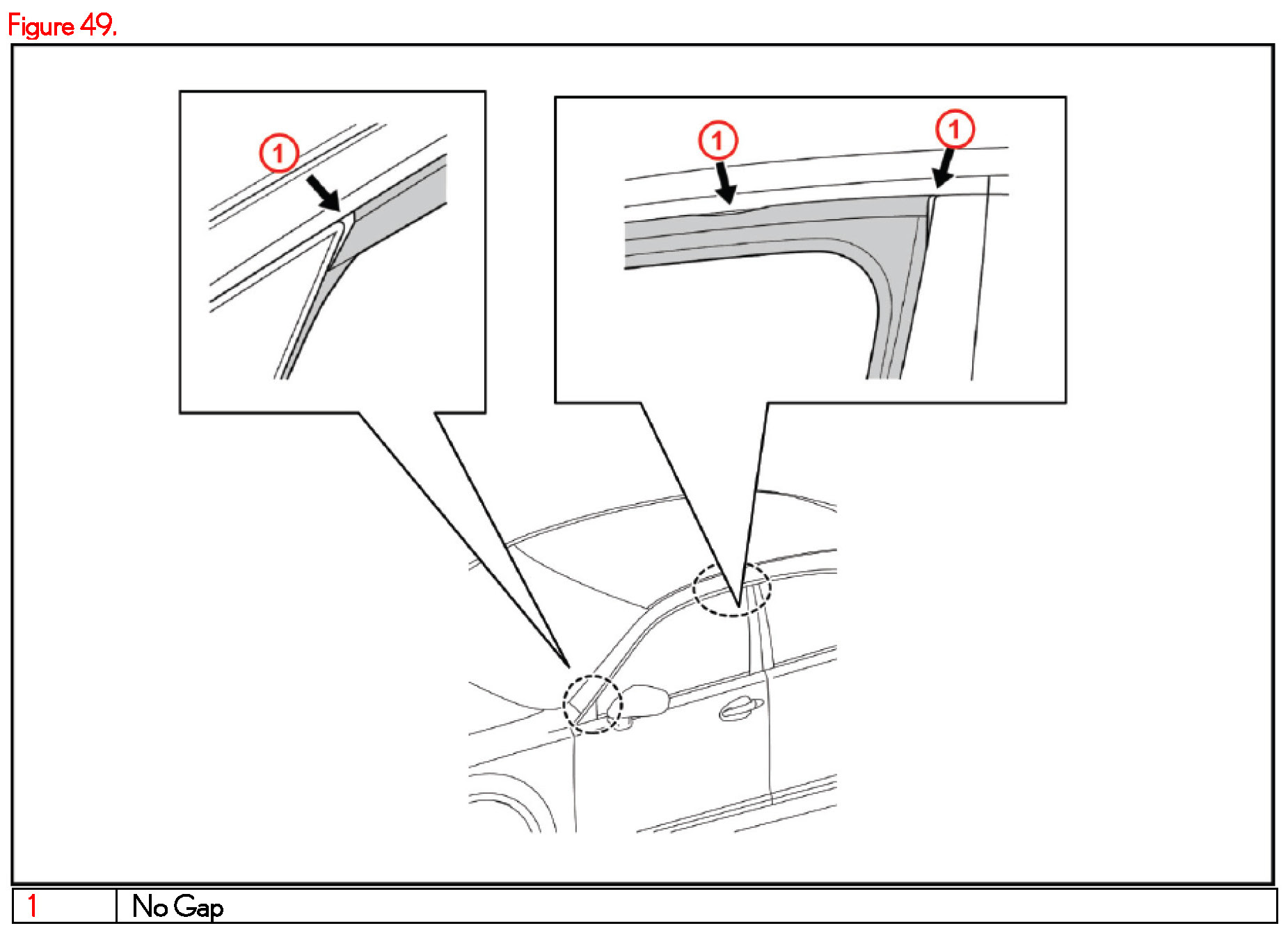 Figure 49.

1

1

1

| 1 | No Gap |
|---|---|