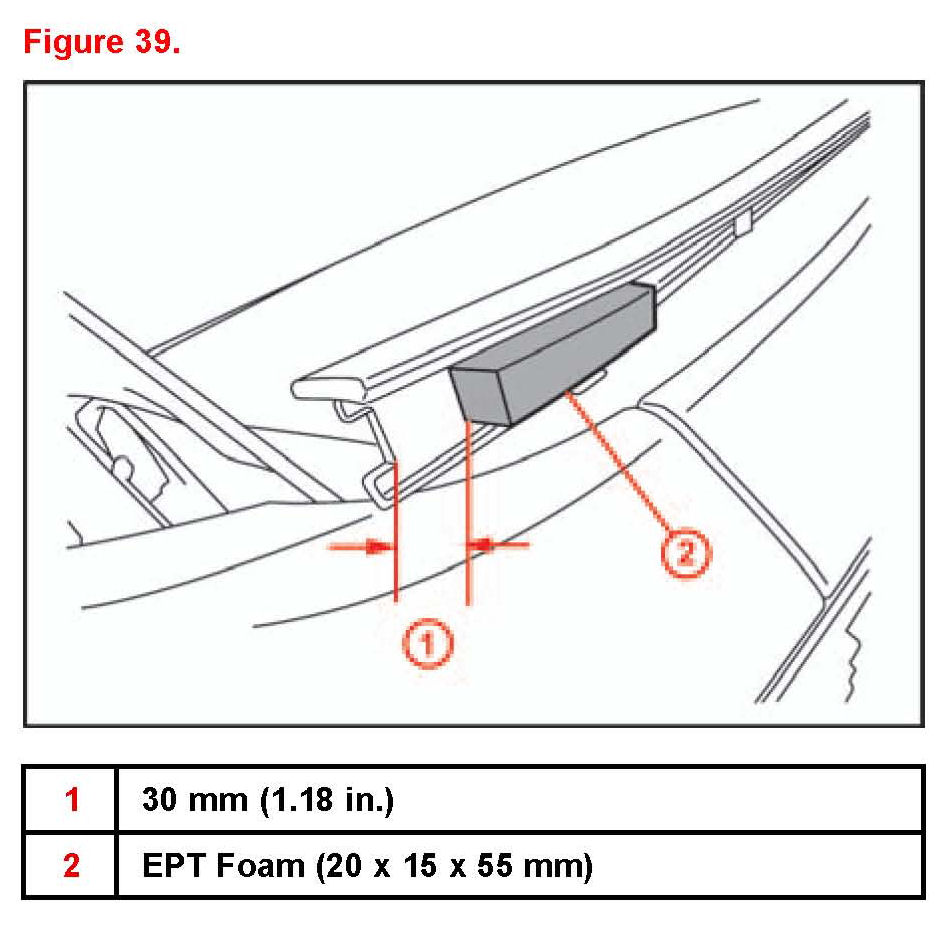 Figure 39.

2

1

| 1 | 30 mm (1.18 in.) |
|---|---|
| 2 | EPT Foam (20 x 15 x 55 mm) |