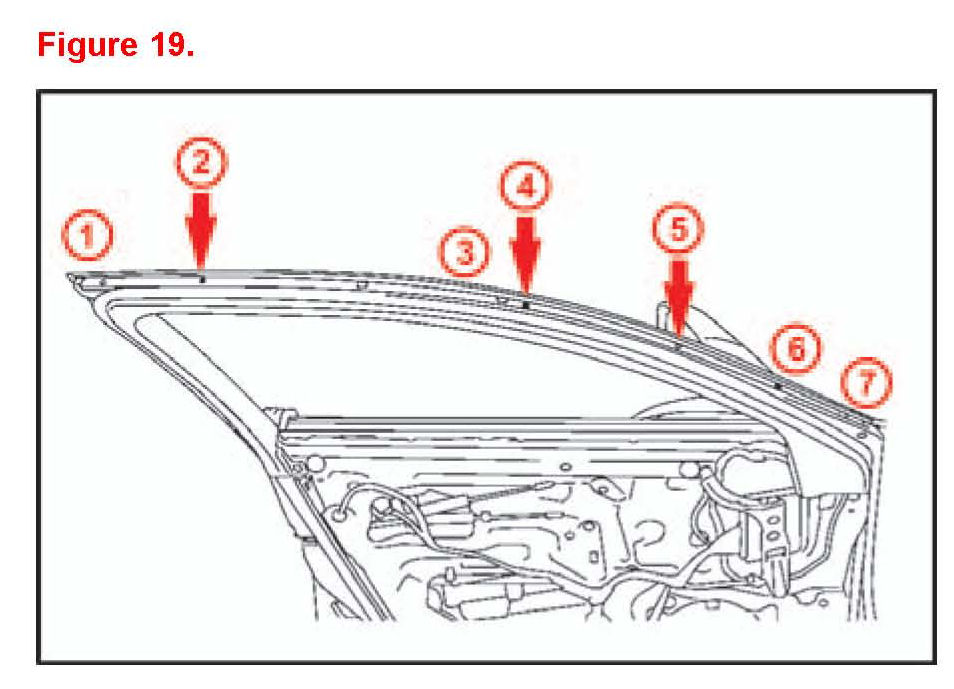 Figure 19.

1
2
3
4
5
6
7