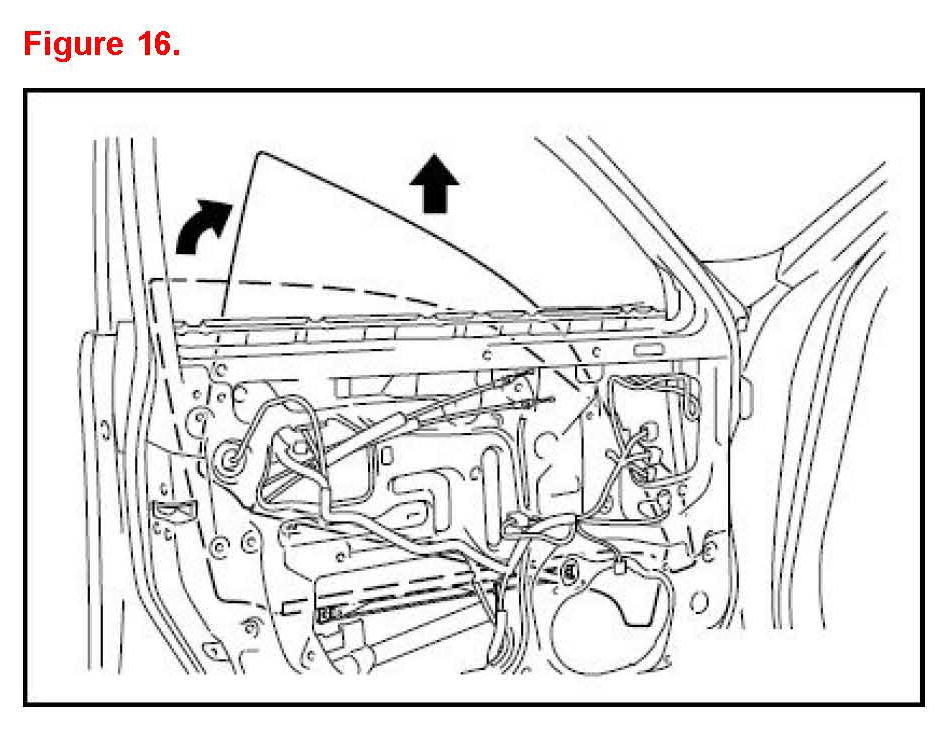 Figure 16.