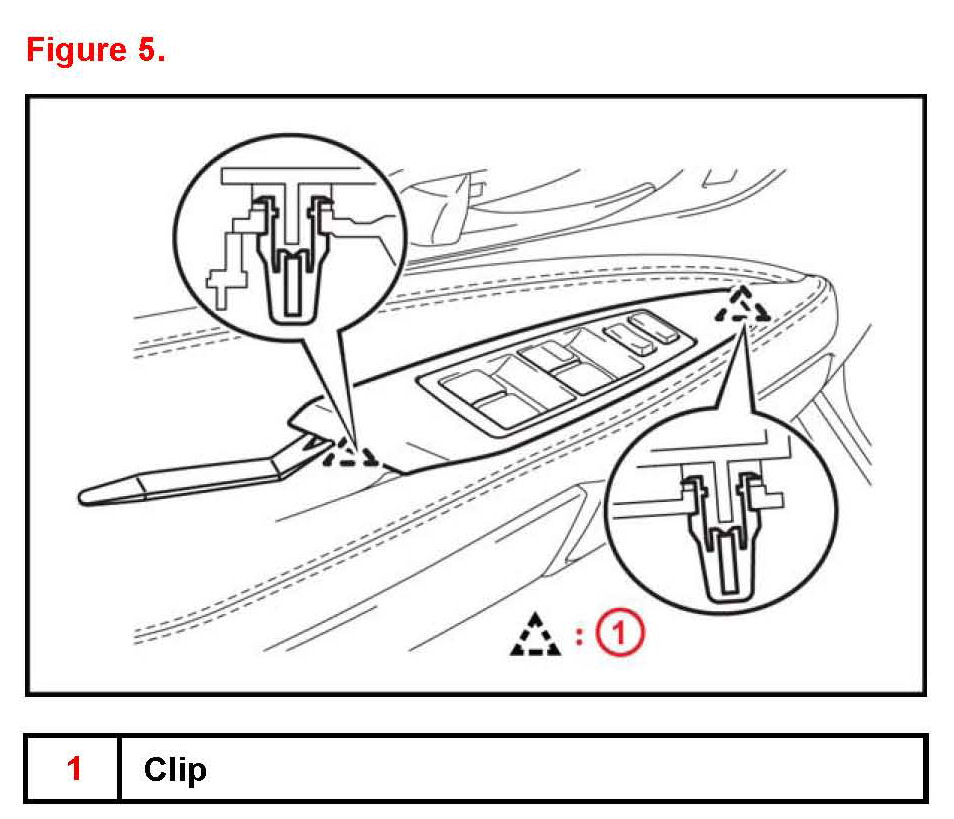 Figure 5.

: 1

| 1 | Clip |
|---|---|