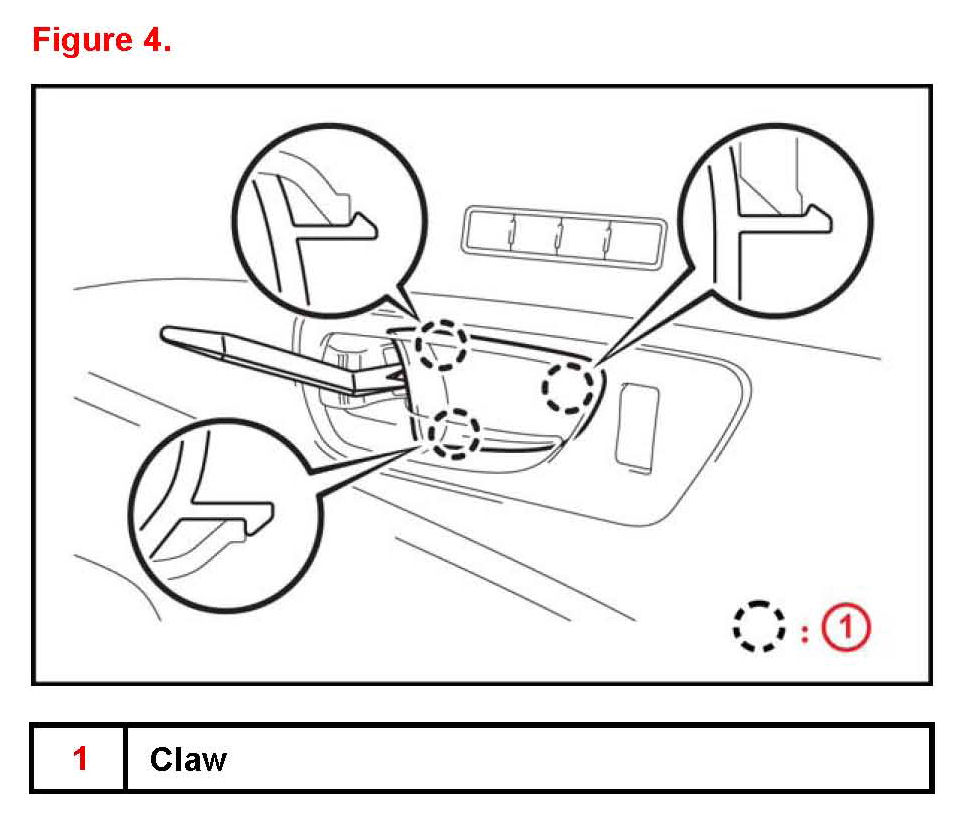 Figure 4.

: 1

| 1 | Claw |
|---|---|