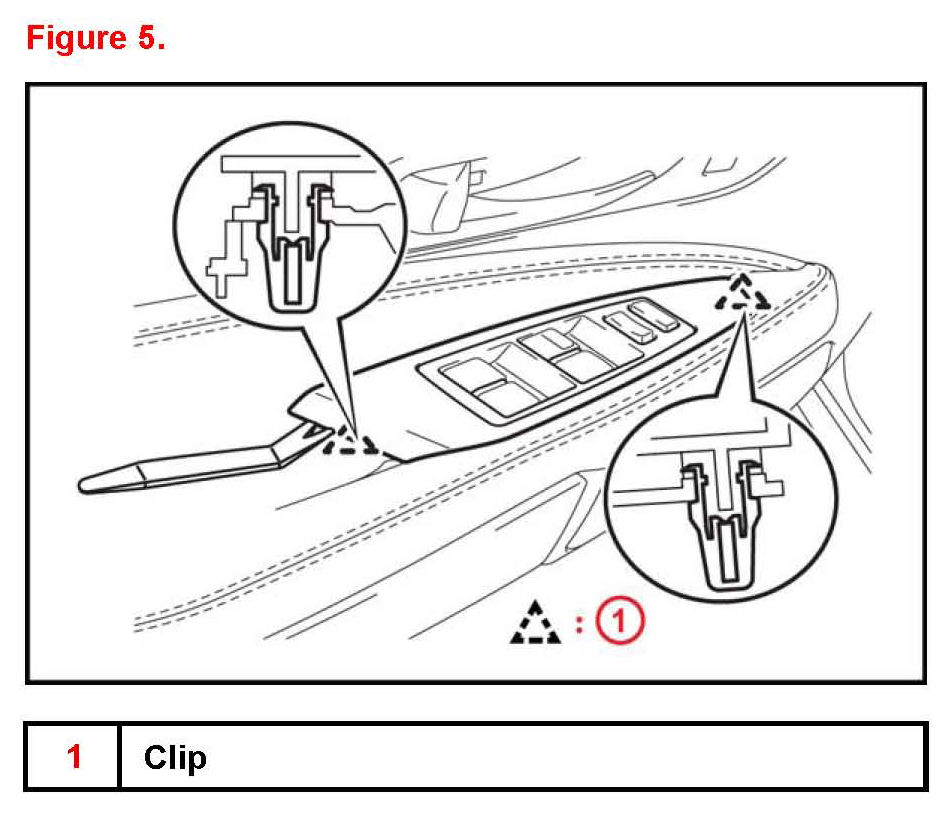 Figure 5.

: 1

| 1 | Clip |
|---|---|