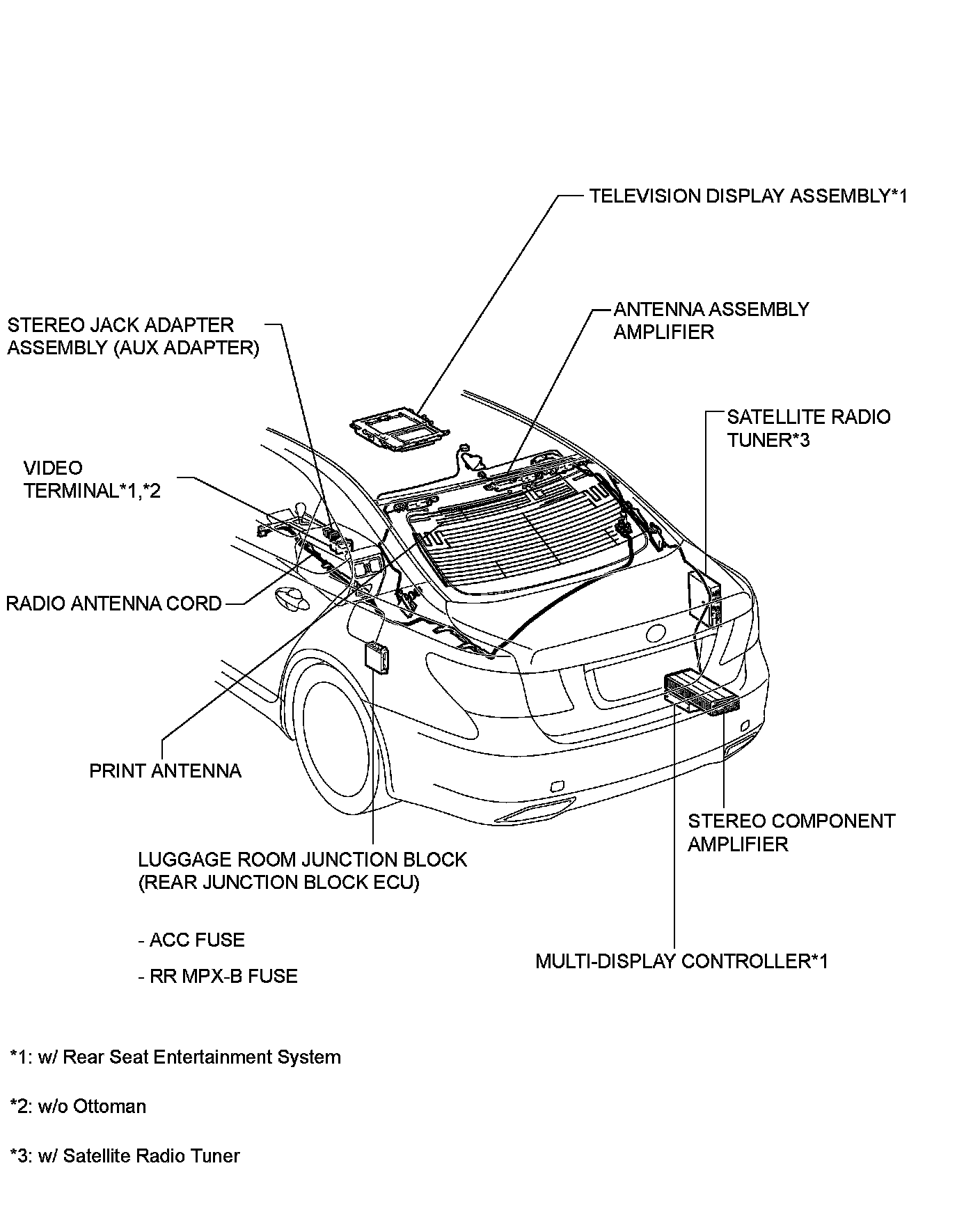 TELEVISION DISPLAY ASSEMBLY*1

ANTENNA ASSEMBLY AMPLIFIER

STEREO JACK ADAPTER ASSEMBLY (AUX ADAPTER)

SATELLITE RADIO TUNER*3

VIDEO TERMINAL*1,*2

RADIO ANTENNA CORD

PRINT ANTENNA

STEREO COMPONENT AMPLIFIER

LUGGAGE ROOM JUNCTION BLOCK (REAR JUNCTION BLOCK ECU)

- ACC FUSE

- RR MPX-B FUSE

MULTI-DISPLAY CONTROLLER*1

*1: w/ Rear Seat Entertainment System

*2: w/o Ottoman

*3: w/ Satellite Radio Tuner