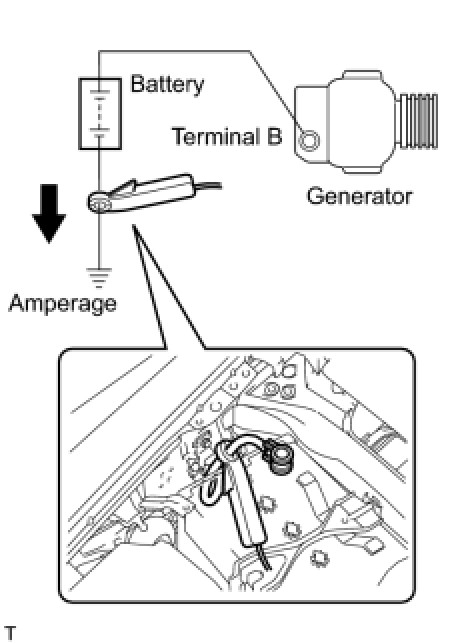 Battery

Terminal B

Generator

Amperage

T