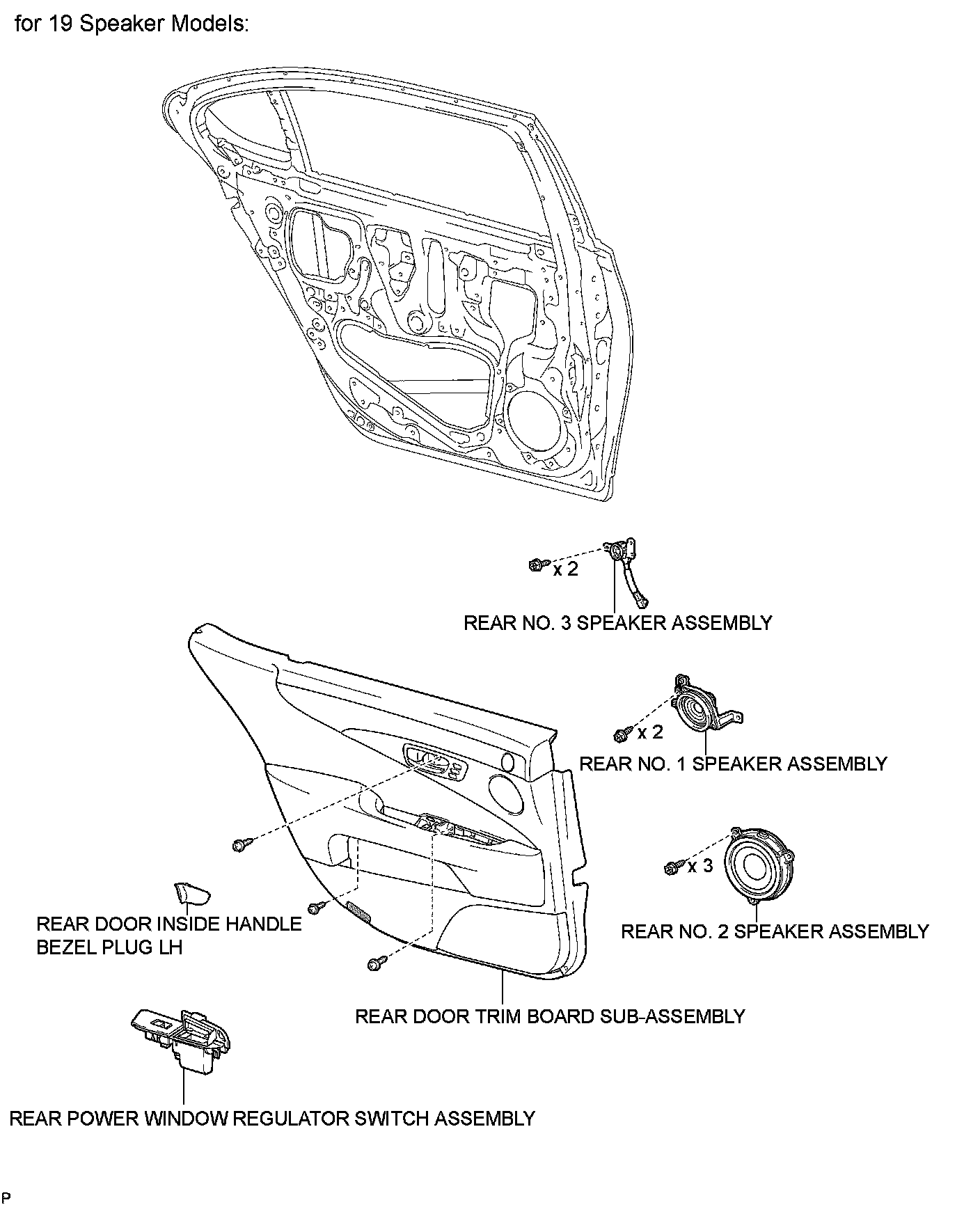 for 19 Speaker Models:

x 2

REAR NO. 3 SPEAKER ASSEMBLY

x 2

REAR NO. 1 SPEAKER ASSEMBLY

x 3

REAR NO. 2 SPEAKER ASSEMBLY

REAR DOOR INSIDE HANDLE BEZEL PLUG LH

REAR DOOR TRIM BOARD SUB-ASSEMBLY

REAR POWER WINDOW REGULATOR SWITCH ASSEMBLY

P