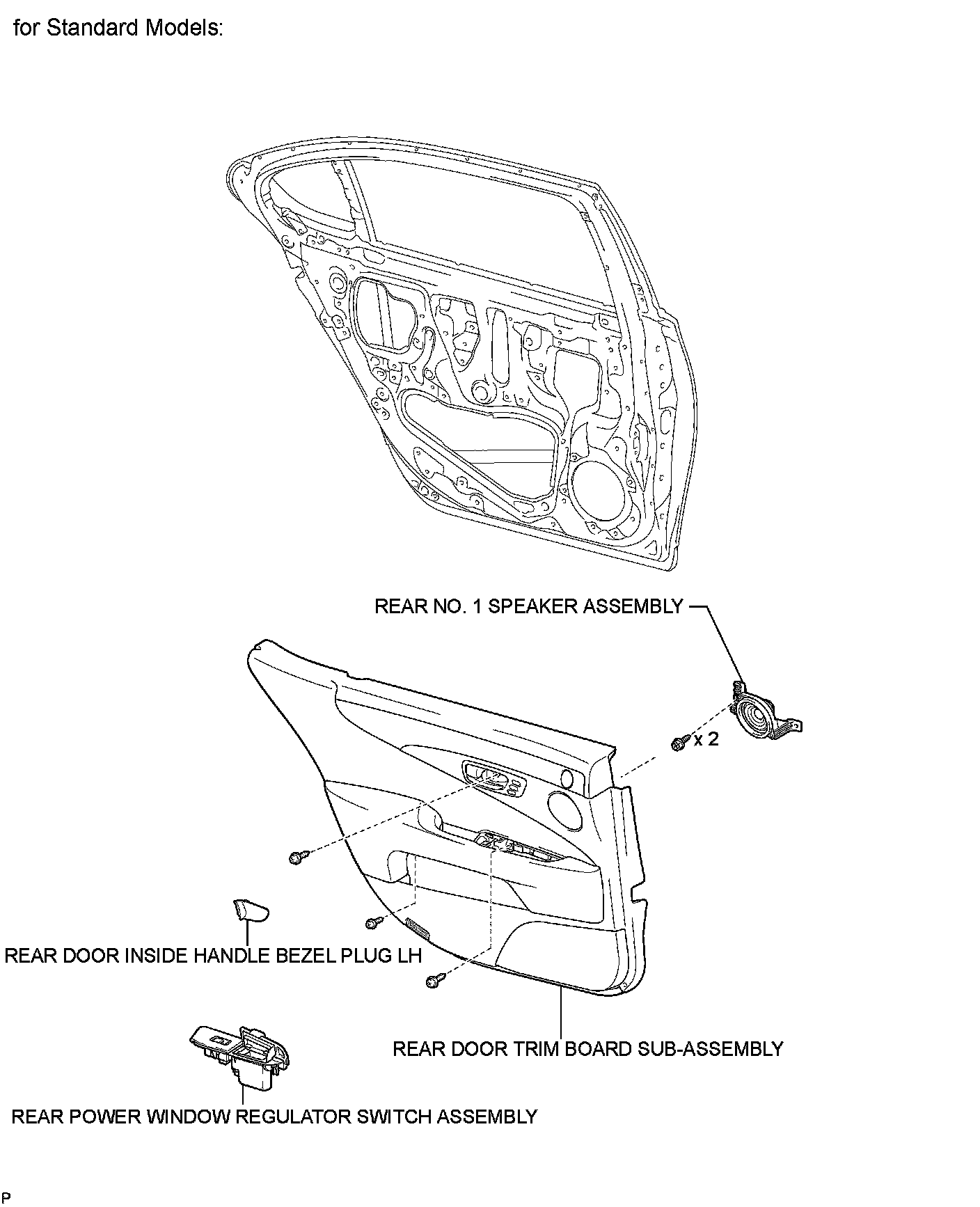 for Standard Models:

REAR NO. 1 SPEAKER ASSEMBLY

x 2

REAR DOOR INSIDE HANDLE BEZEL PLUG LH

REAR DOOR TRIM BOARD SUB-ASSEMBLY

REAR POWER WINDOW REGULATOR SWITCH ASSEMBLY

P