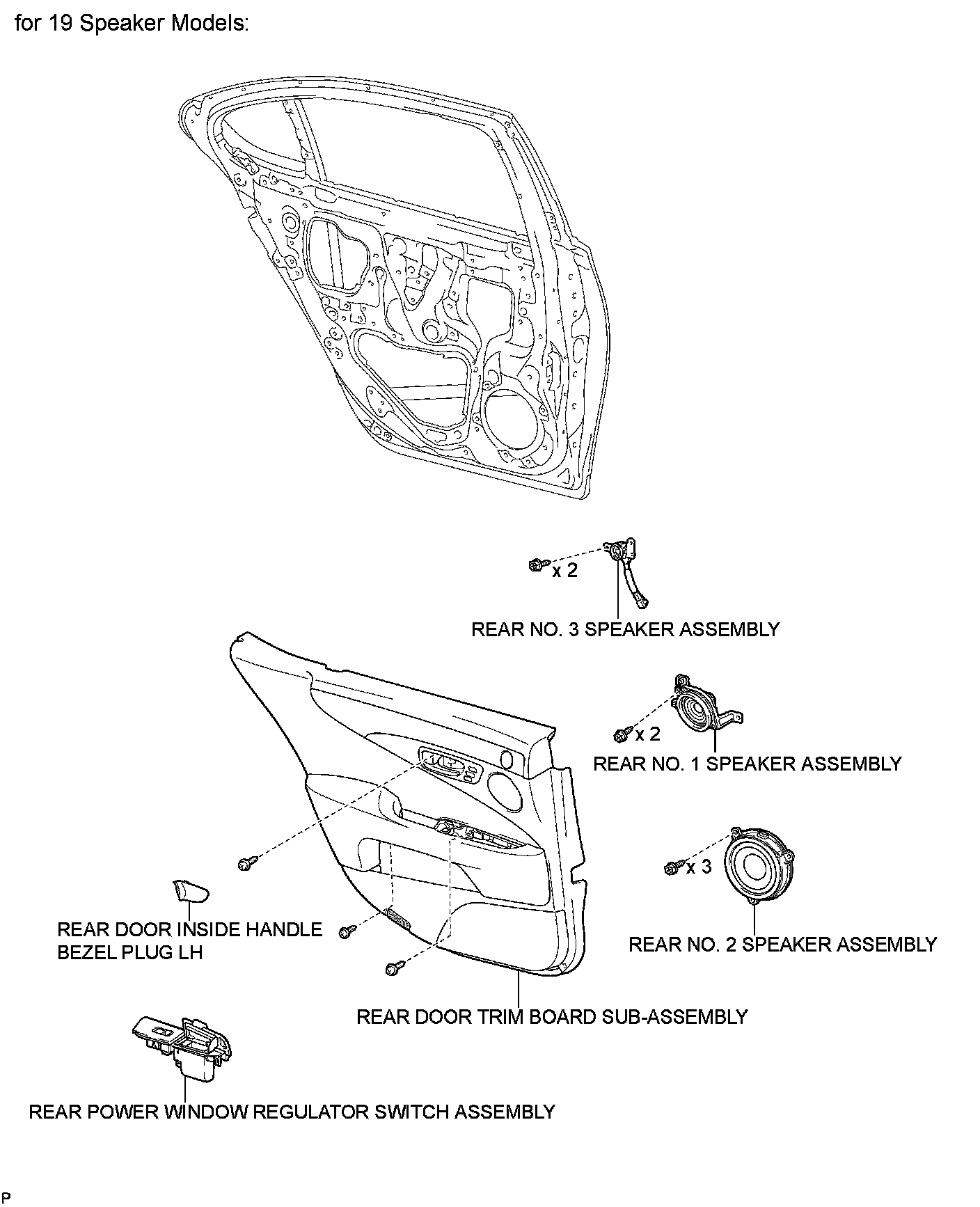 for 19 Speaker Models:

x 2

REAR NO. 3 SPEAKER ASSEMBLY

x 2

REAR NO. 1 SPEAKER ASSEMBLY

x 3

REAR NO. 2 SPEAKER ASSEMBLY

REAR DOOR INSIDE HANDLE BEZEL PLUG LH

REAR DOOR TRIM BOARD SUB-ASSEMBLY

REAR POWER WINDOW REGULATOR SWITCH ASSEMBLY

P