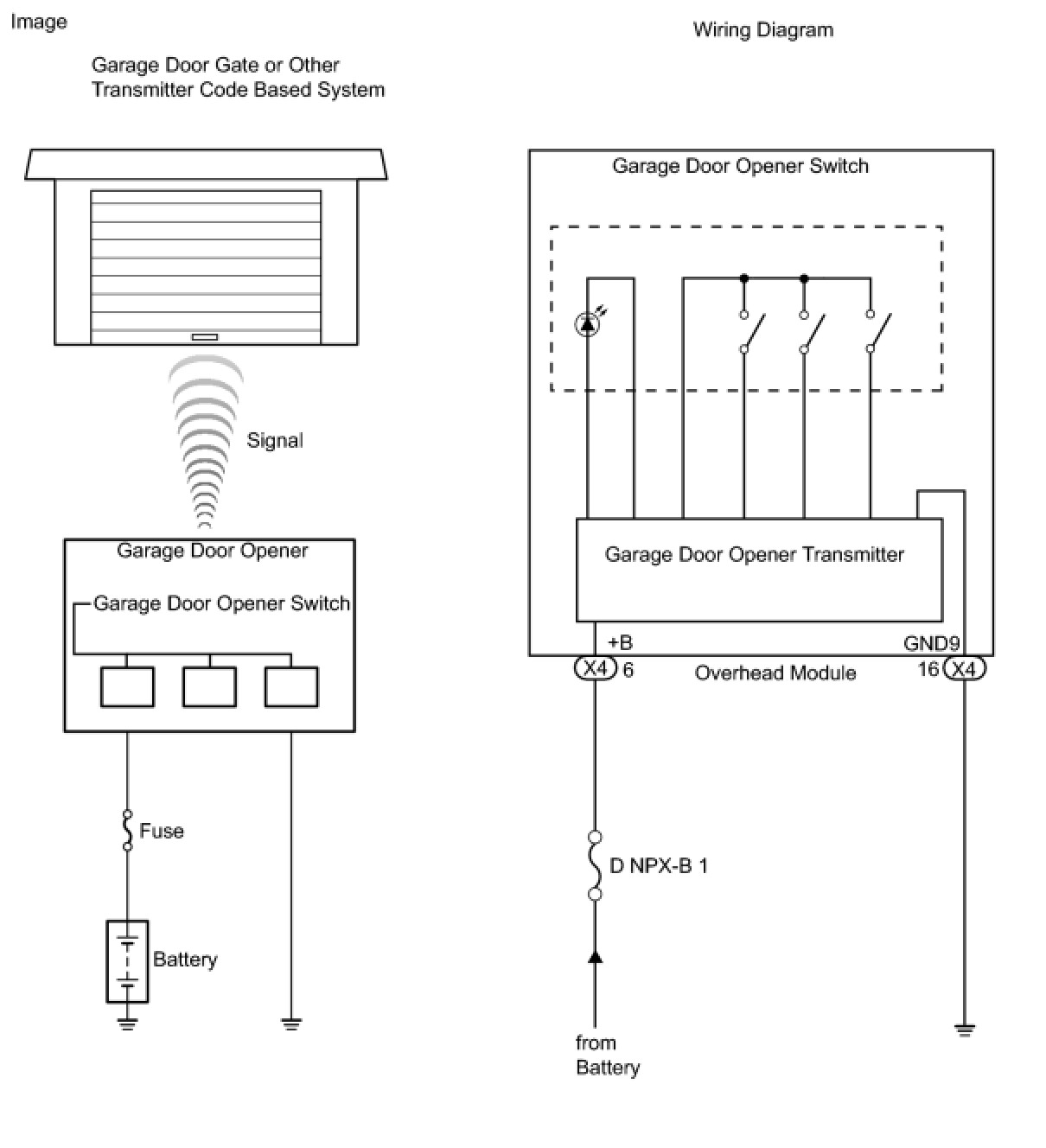 Image

Garage Door Gate or Other Transmitter Code Based System

Signal

Garage Door Opener

Garage Door Opener Switch

Fuse

Battery

Wiring Diagram

Garage Door Opener Switch

Garage Door Opener Transmitter

+B

GND9

X4 6

Overhead Module

16 X4

D NPX-B 1

from Battery