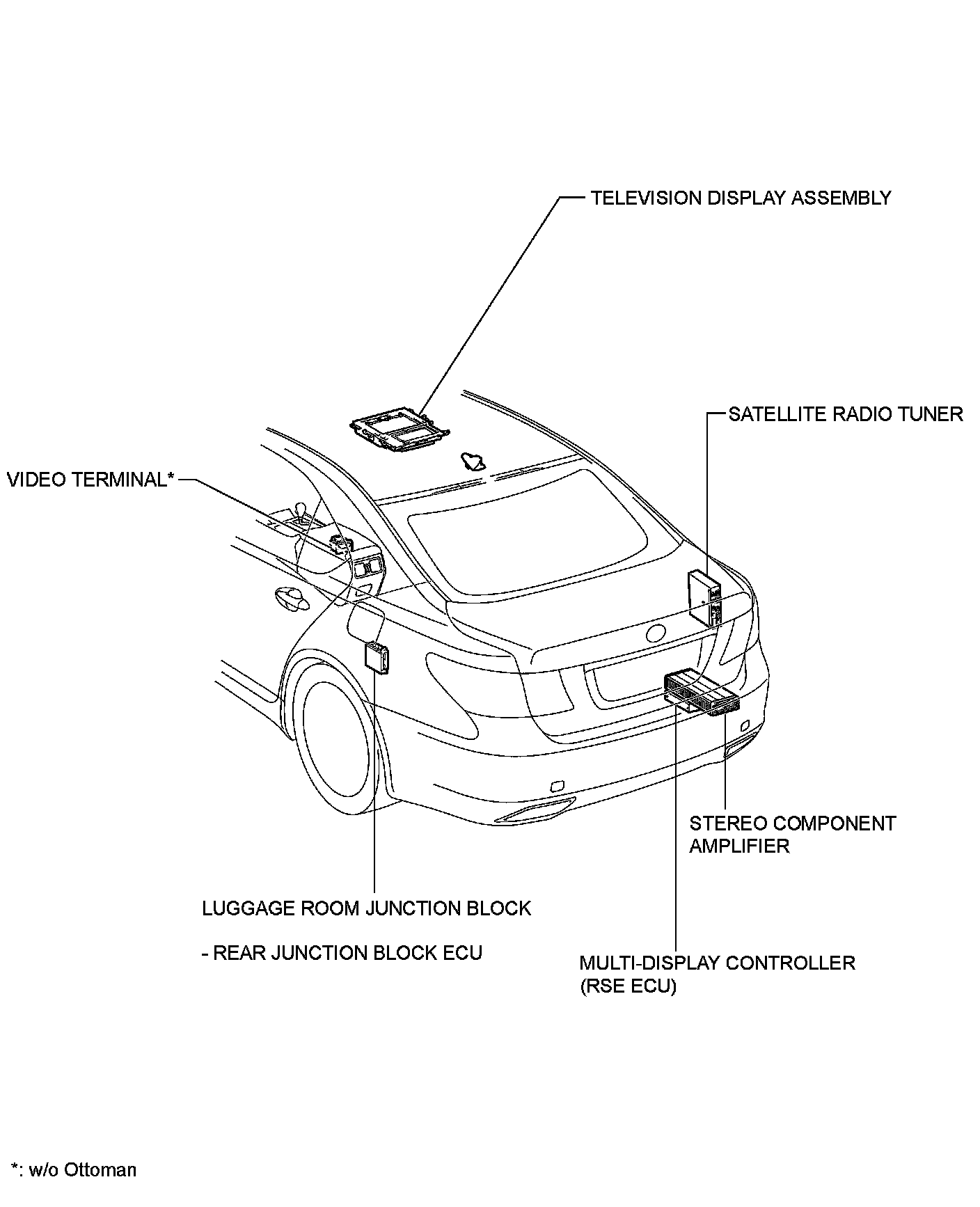 TELEVISION DISPLAY ASSEMBLY

SATELLITE RADIO TUNER

VIDEO TERMINAL*

STEREO COMPONENT AMPLIFIER

LUGGAGE ROOM JUNCTION BLOCK

- REAR JUNCTION BLOCK ECU

MULTI-DISPLAY CONTROLLER (RSE ECU)

*: w/o Ottoman